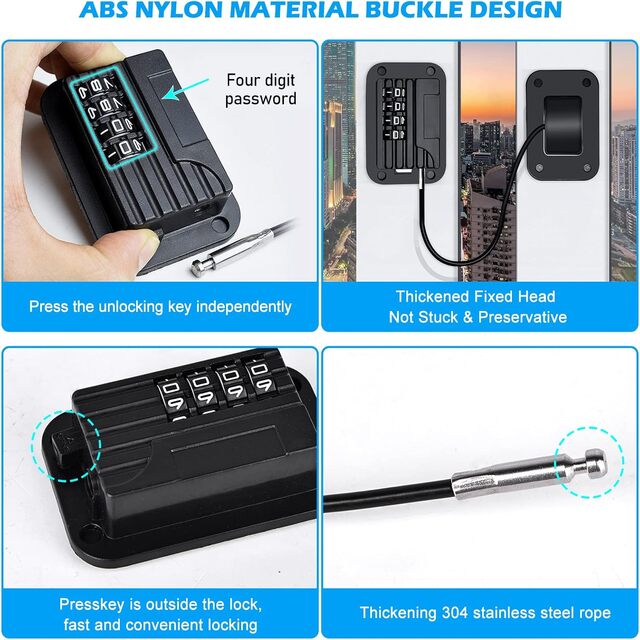 ABS NYLON MATERIAL BUCKLE DESIGN

Four digit password

Press the unlocking key independently

Thickened Fixed Head
Not Stuck & Preservative

Presskey is outside the lock, fast and convenient locking

Thickening 304 stainless steel rope