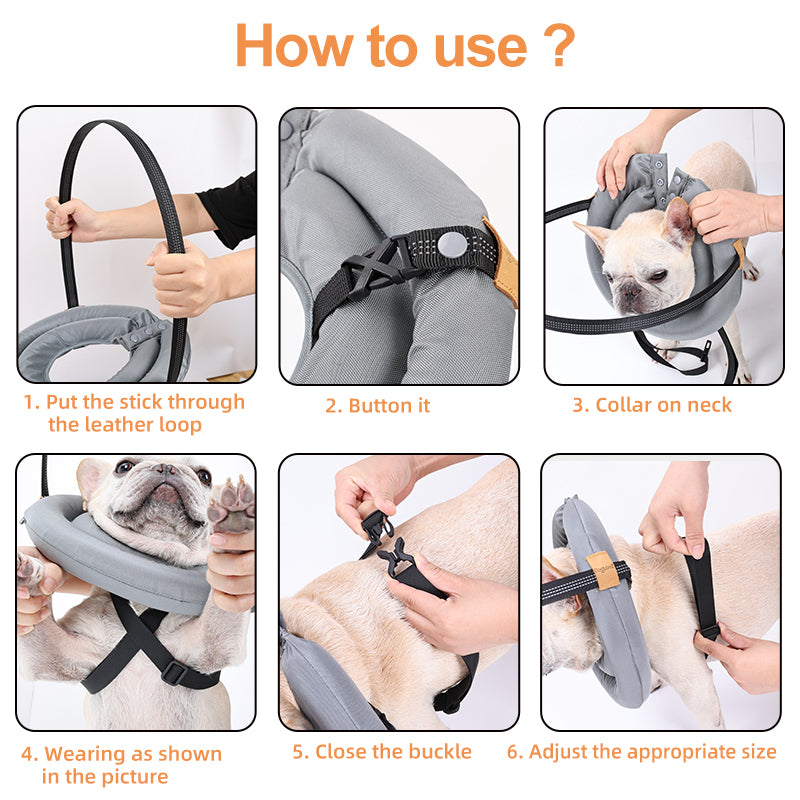 How to use ?

1. Put the stick through the leather loop

2. Button it

3. Collar on neck

4. Wearing as shown in the picture

5. Close the buckle

6. Adjust the appropriate size