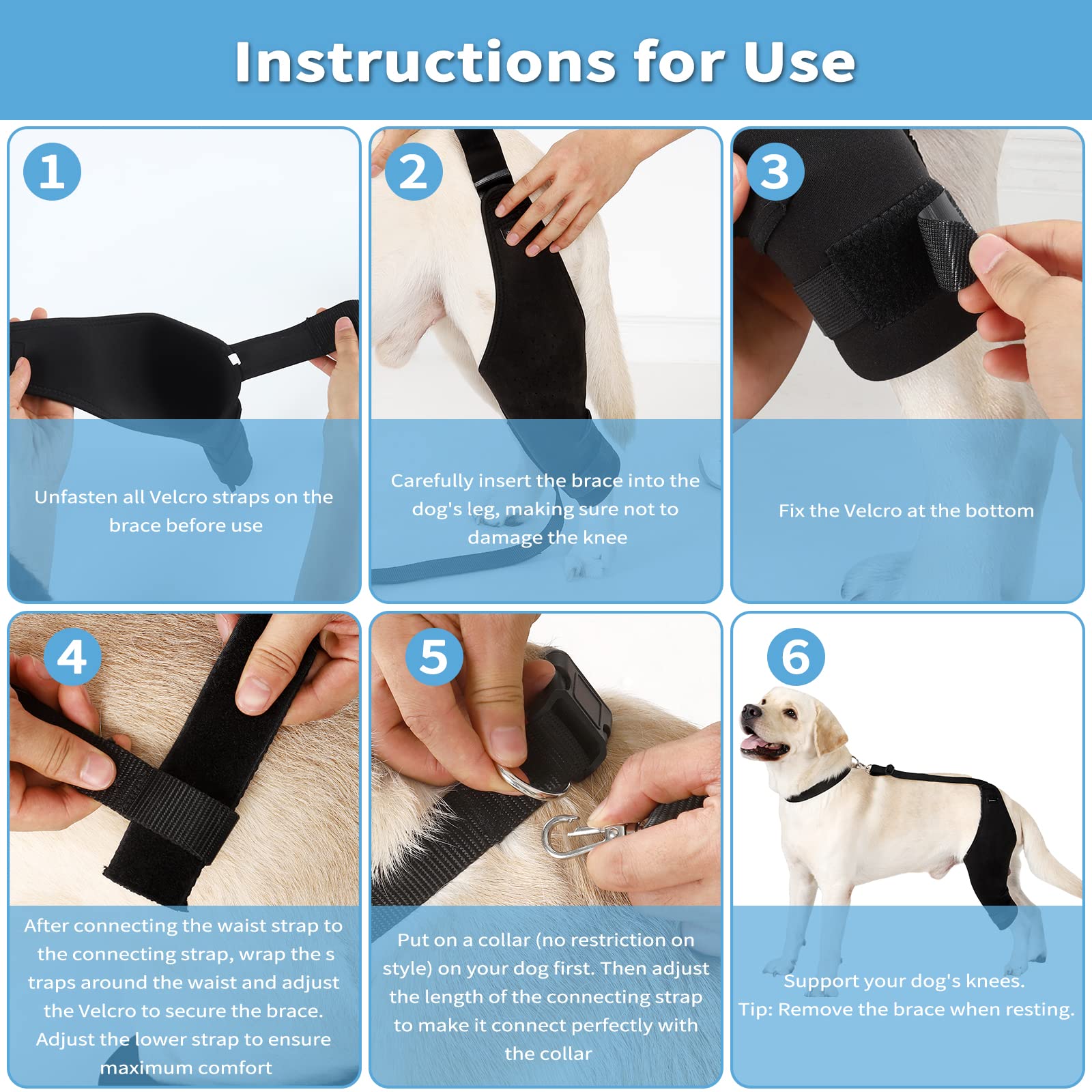 Instructions for Use

1

Unfasten all Velcro straps on the brace before use

2

Carefully insert the brace into the dog's leg, making sure not to damage the knee

3

Fix the Velcro at the bottom

4

After connecting the waist strap to the connecting strap, wrap the s traps around the waist and adjust the Velcro to secure the brace. Adjust the lower strap to ensure maximum comfort

5

Put on a collar (no restriction on style) on your dog first. Then adjust the length of the connecting strap to make it connect perfectly with the collar

6

Support your dog's knees.
Tip: Remove the brace when resting.