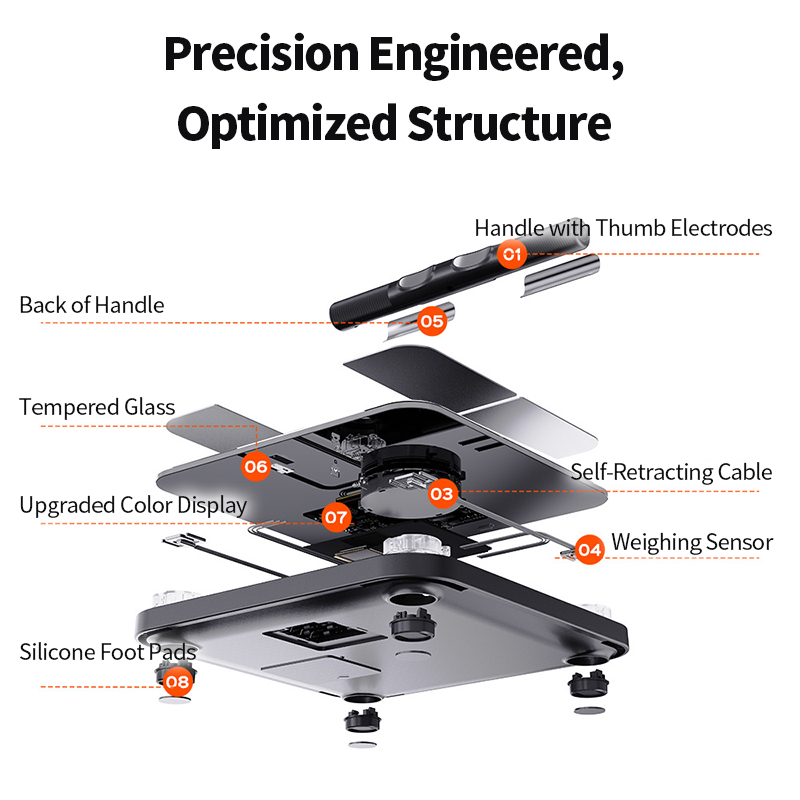 Precision Engineered, Optimized Structure

Handle with Thumb Electrodes
01

Back of Handle
05

Tempered Glass
06

Self-Retracting Cable
03

Upgraded Color Display
07

04 Weighing Sensor

Silicone Foot Pads
08