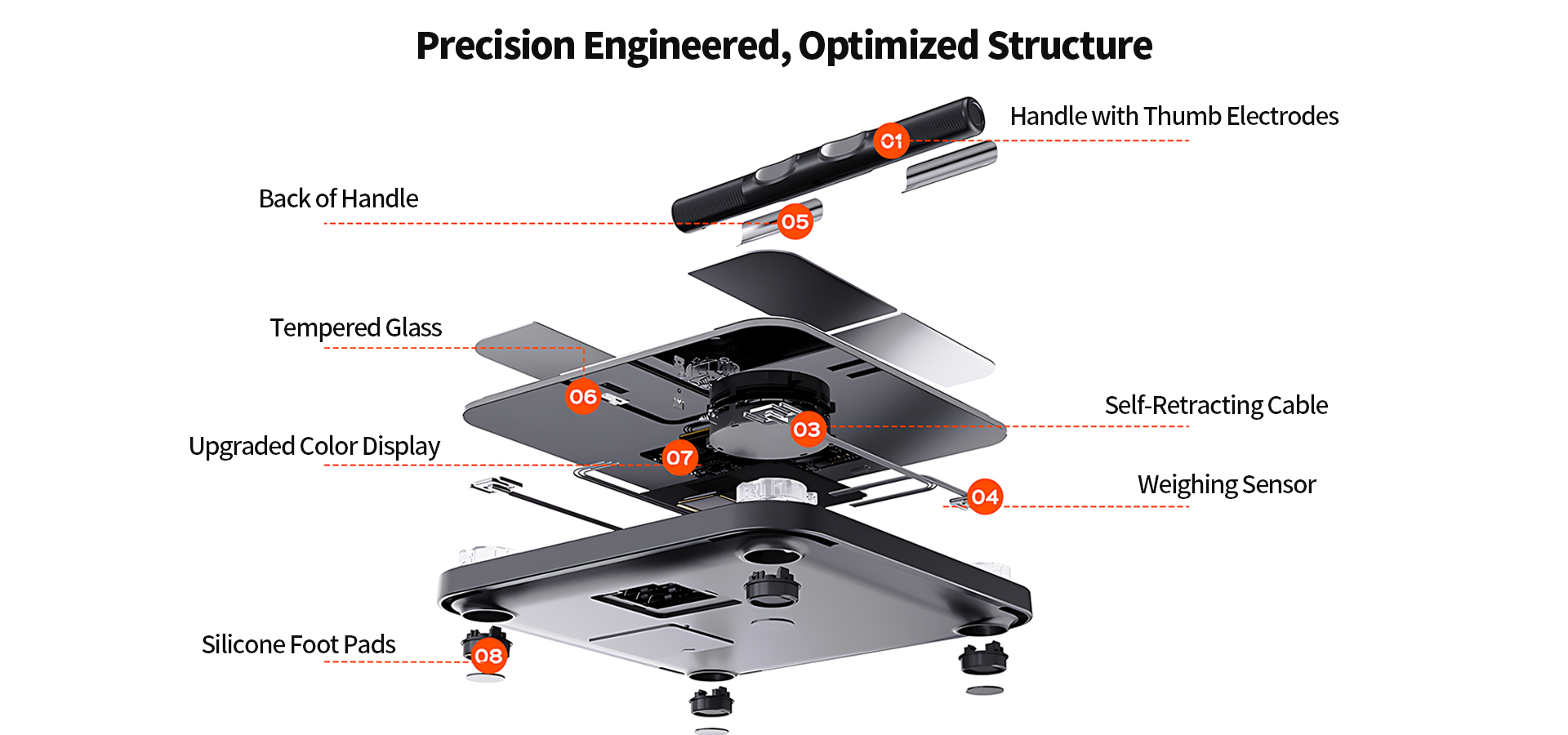 Precision Engineered, Optimized Structure

Handle with Thumb Electrodes
01

Back of Handle
05

Tempered Glass
06

Self-Retracting Cable
03

Upgraded Color Display
07

Weighing Sensor
04

Silicone Foot Pads
08