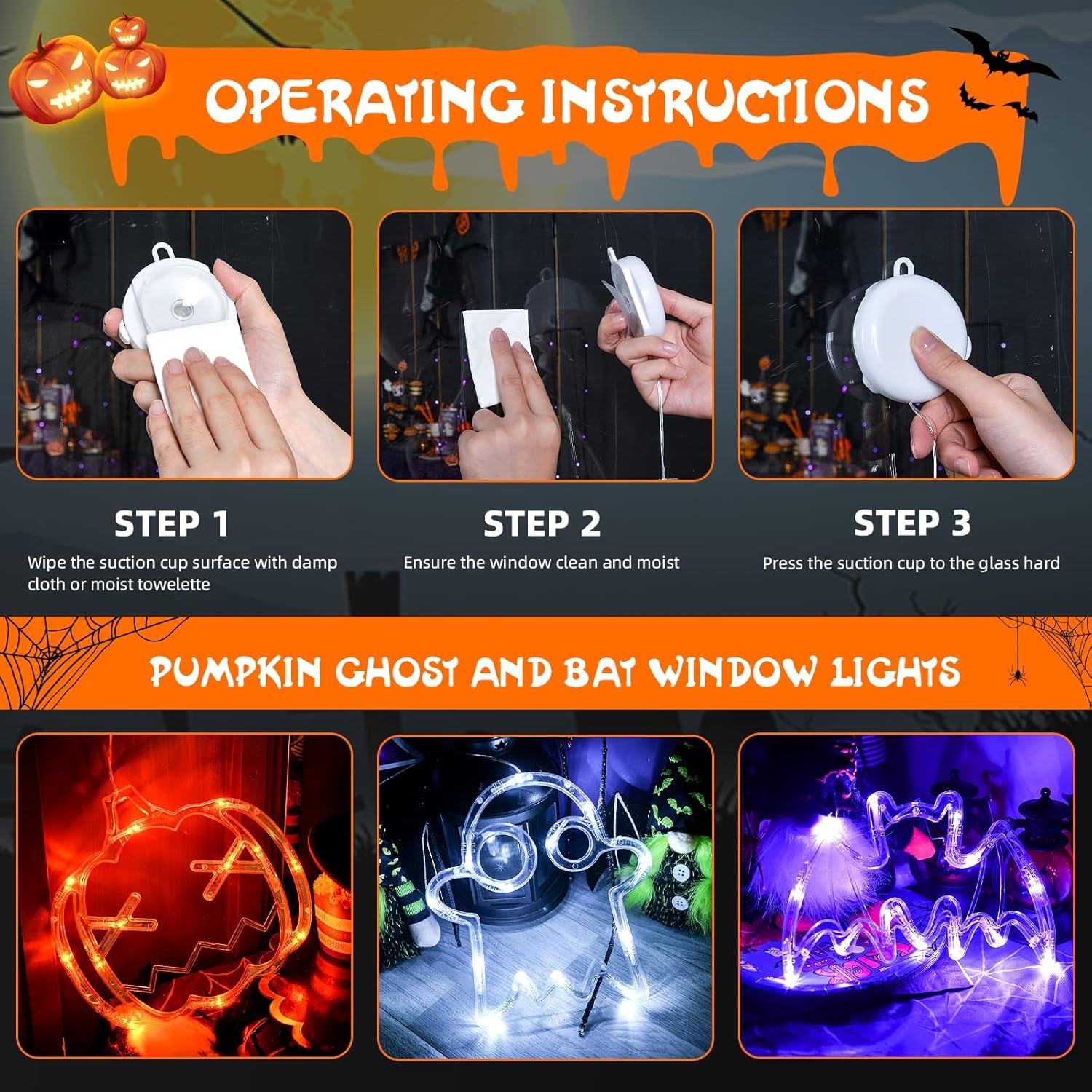 OPERATING INSTRUCTIONS

STEP 1
Wipe the suction cup surface with damp cloth or moist towelette

STEP 2
Ensure the window clean and moist

STEP 3
Press the suction cup to the glass hard

PUMPKIN GHOST AND BAT WINDOW LIGHTS