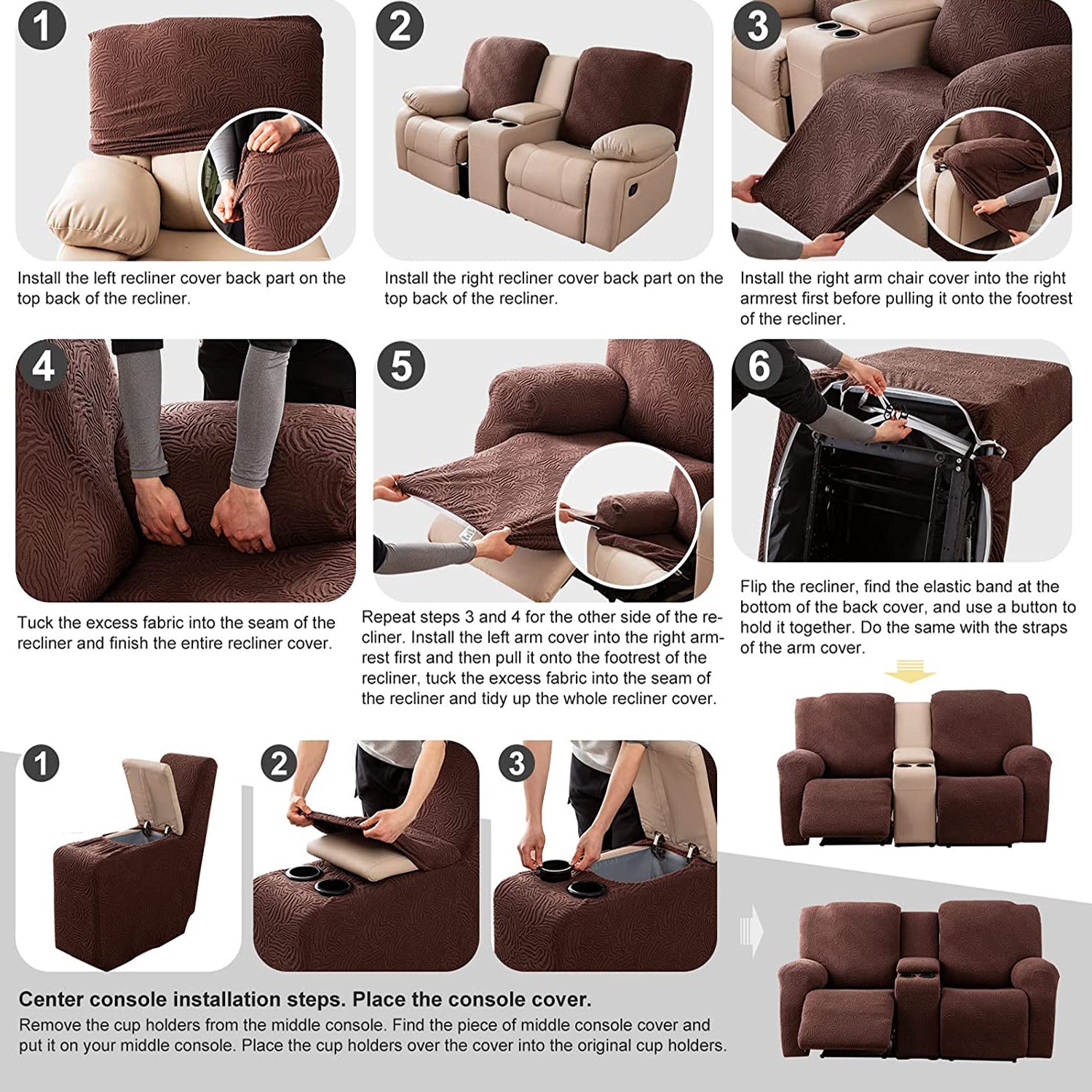 1

Install the left recliner cover back part on the top back of the recliner.

2

Install the right recliner cover back part on the top back of the recliner.

3

Install the right arm chair cover into the right armrest first before pulling it onto the footrest of the recliner.

4

Tuck the excess fabric into the seam of the recliner and finish the entire recliner cover.

5

Repeat steps 3 and 4 for the other side of the recliner. Install the left arm cover into the right armrest first and then pull it onto the footrest of the recliner, tuck the excess fabric into the seam of the recliner and tidy up the whole recliner cover.

6

Flip the recliner, find the elastic band at the bottom of the back cover, and use a button to hold it together. Do the same with the straps of the arm cover.

1

2

3

Center console installation steps. Place the console cover.
Remove the cup holders from the middle console. Find the piece of middle console cover and put it on your middle console. Place the cup holders over the cover into the original cup holders.