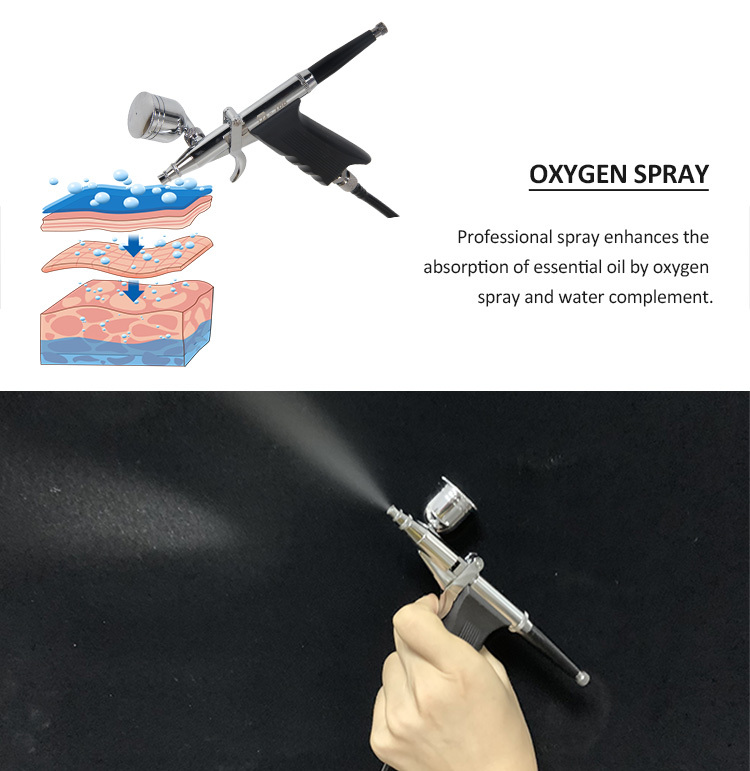 OXYGEN SPRAY

Professional spray enhances the absorption of essential oil by oxygen spray and water complement.