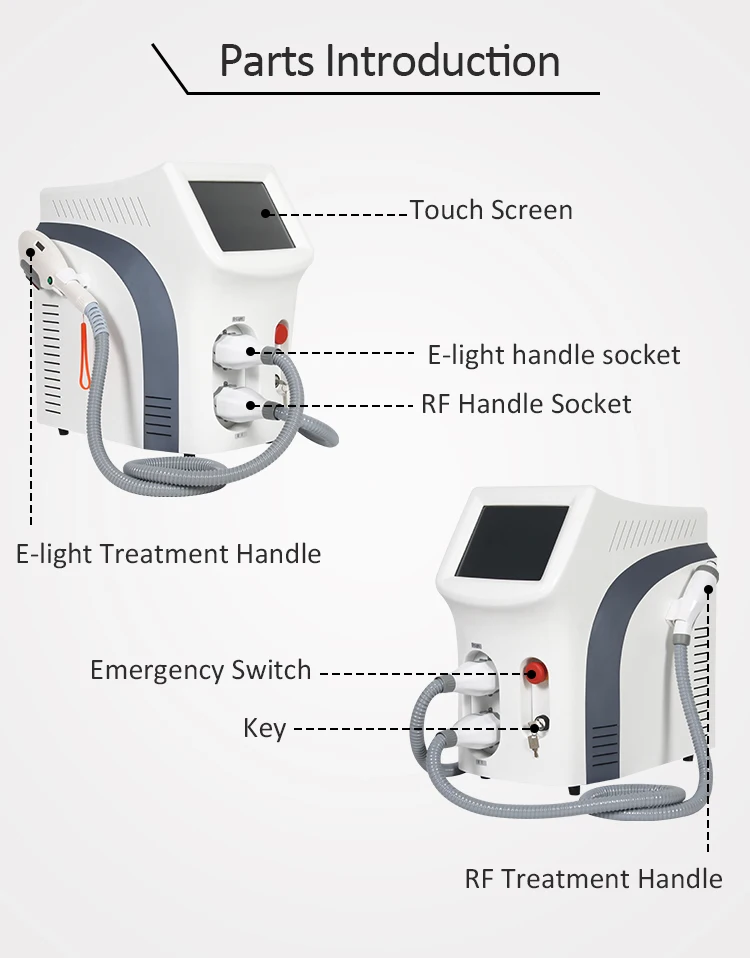 Parts Introduction

Touch Screen

E-light handle socket

RF Handle Socket

E-light Treatment Handle

Emergency Switch

Key

RF Treatment Handle