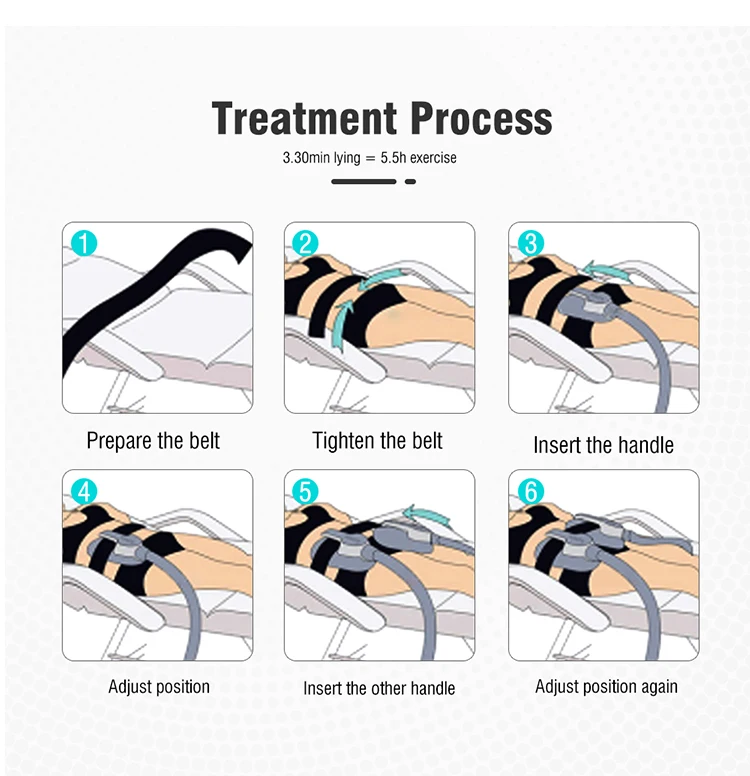 Treatment Process

3.30min lying = 5.5h exercise

1

Prepare the belt

2

Tighten the belt

3

Insert the handle

4

Adjust position

5

Insert the other handle

6

Adjust position again