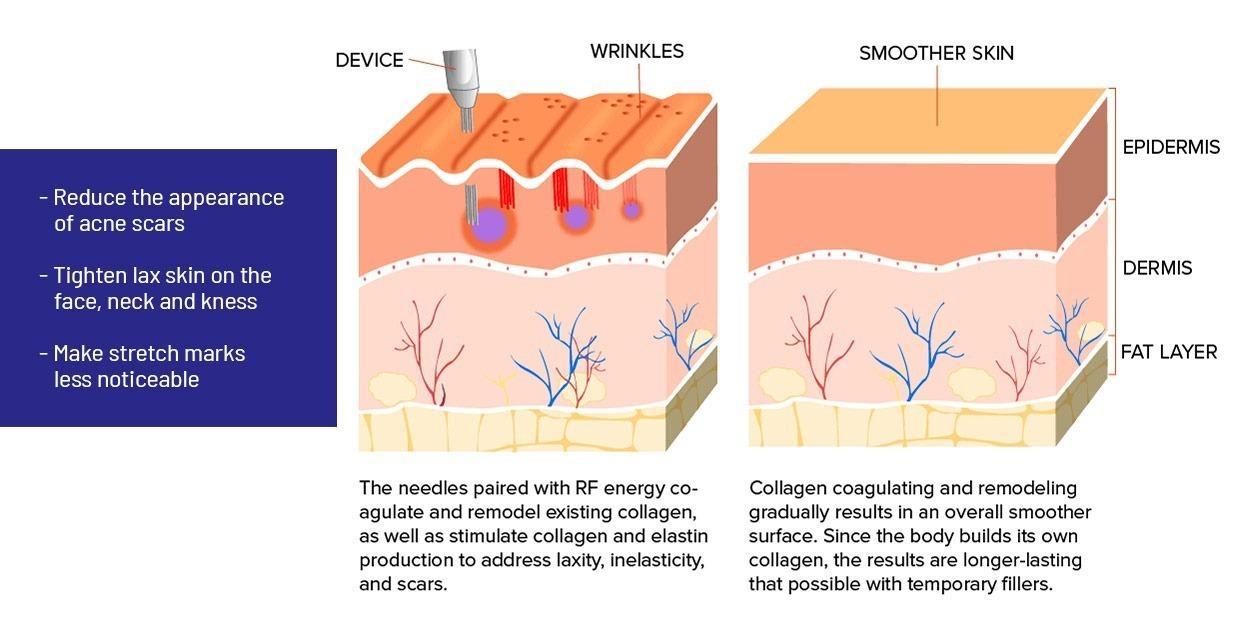 - Reduce the appearance of acne scars

- Tighten lax skin on the face, neck and kness

- Make stretch marks less noticeable

DEVICE

WRINKLES

SMOOTHER SKIN

EPIDERMIS

DERMIS

FAT LAYER

The needles paired with RF energy coagulate and remodel existing collagen, as well as stimulate collagen and elastin production to address laxity, inelasticity, and scars.

Collagen coagulating and remodeling gradually results in an overall smoother surface. Since the body builds its own collagen, the results are longer-lasting that possible with temporary fillers.