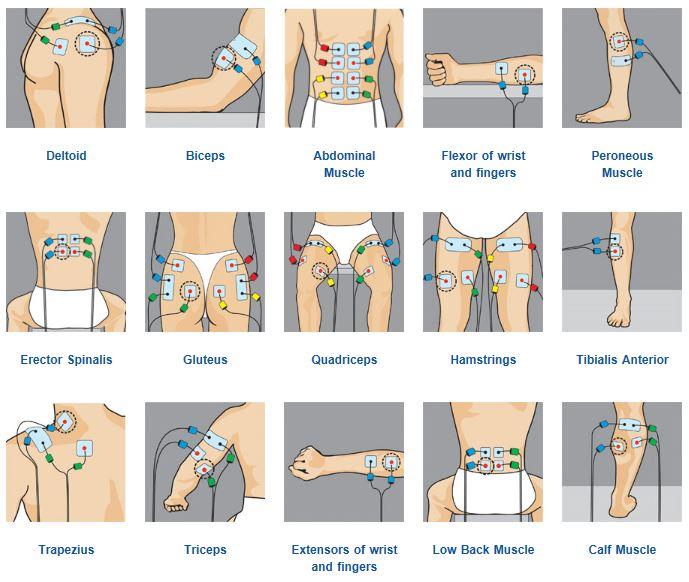 Deltoid

Biceps

Abdominal Muscle

Flexor of wrist and fingers

Peroneous Muscle

Erector Spinalis

Gluteus

Quadriceps

Hamstrings

Tibialis Anterior

Trapezius

Triceps

Extensors of wrist and fingers

Low Back Muscle

Calf Muscle