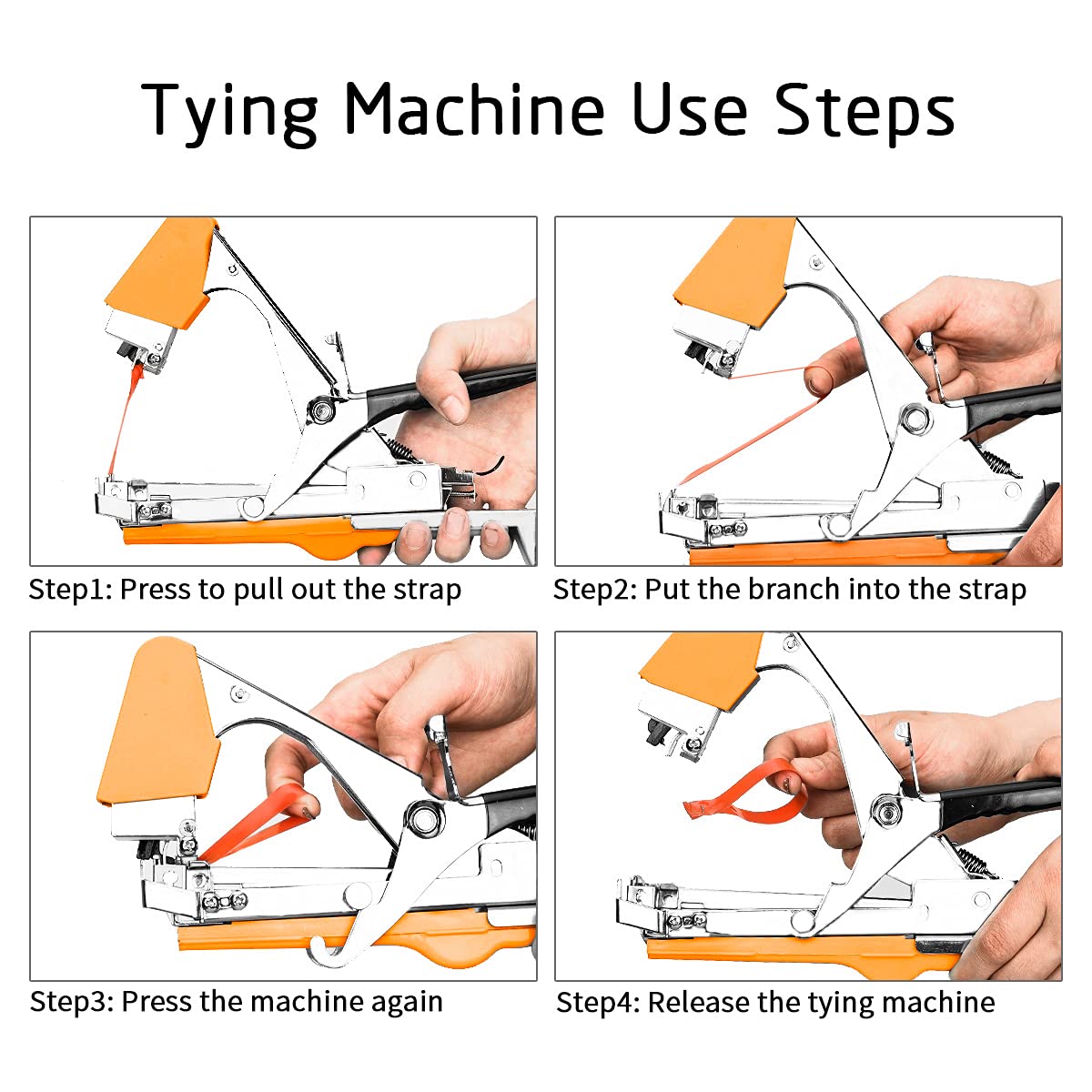 Tying Machine Use Steps

Step1: Press to pull out the strap

Step2: Put the branch into the strap

Step3: Press the machine again

Step4: Release the tying machine