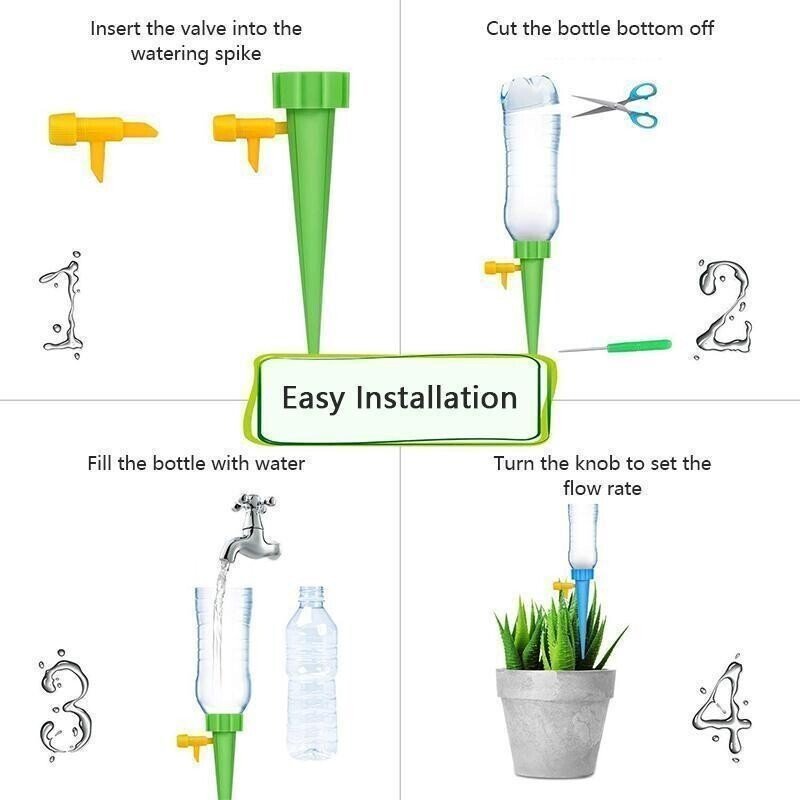 Insert the valve into the watering spike

1

Cut the bottle bottom off

2

Easy Installation

Fill the bottle with water

3

Turn the knob to set the flow rate

4