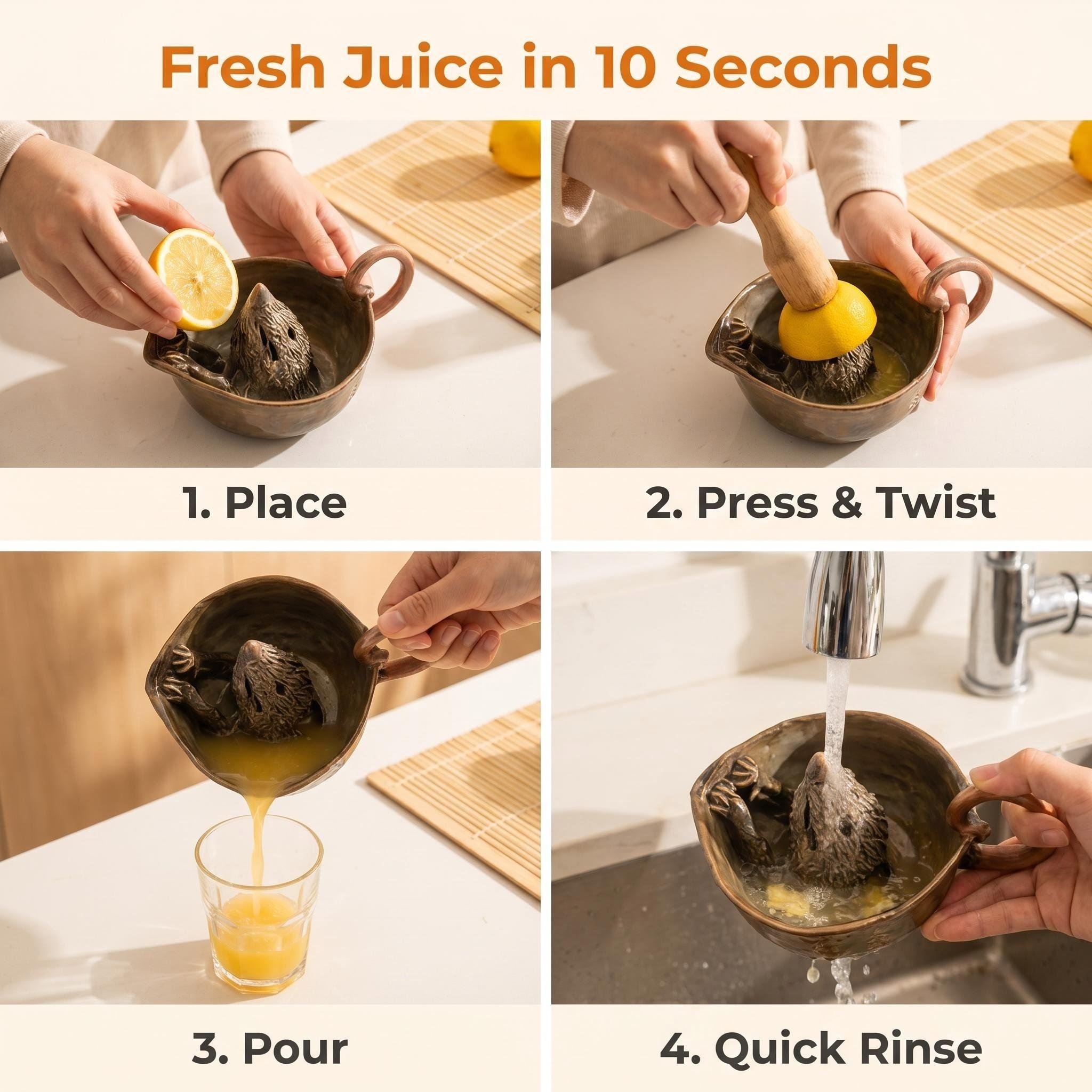 Fresh Juice in 10 Seconds

1. Place

2. Press & Twist

3. Pour

4. Quick Rinse