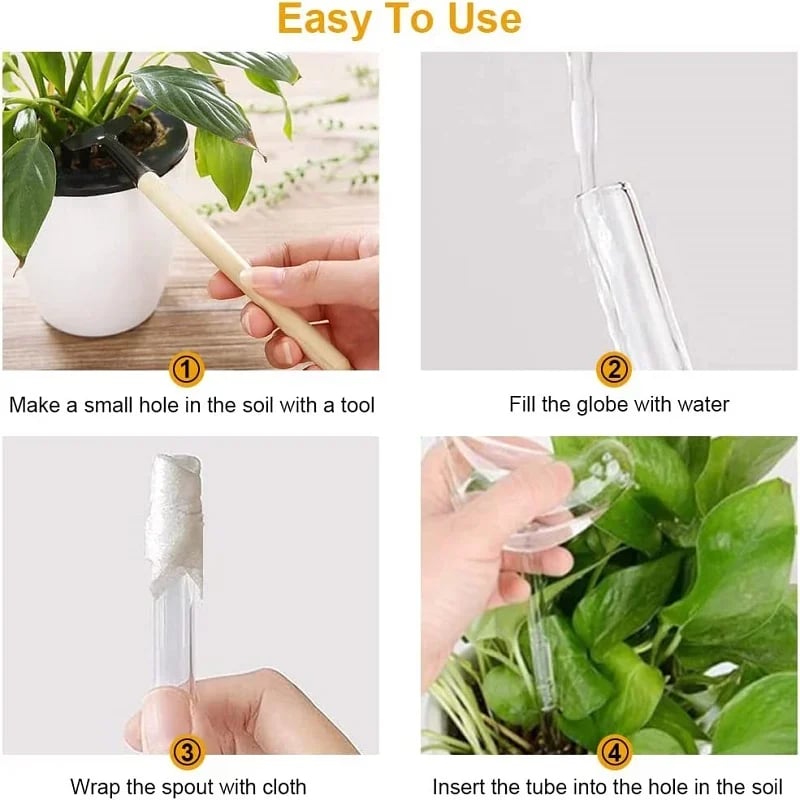 Easy To Use

①

Make a small hole in the soil with a tool

②

Fill the globe with water

③

Wrap the spout with cloth

④

Insert the tube into the hole in the soil