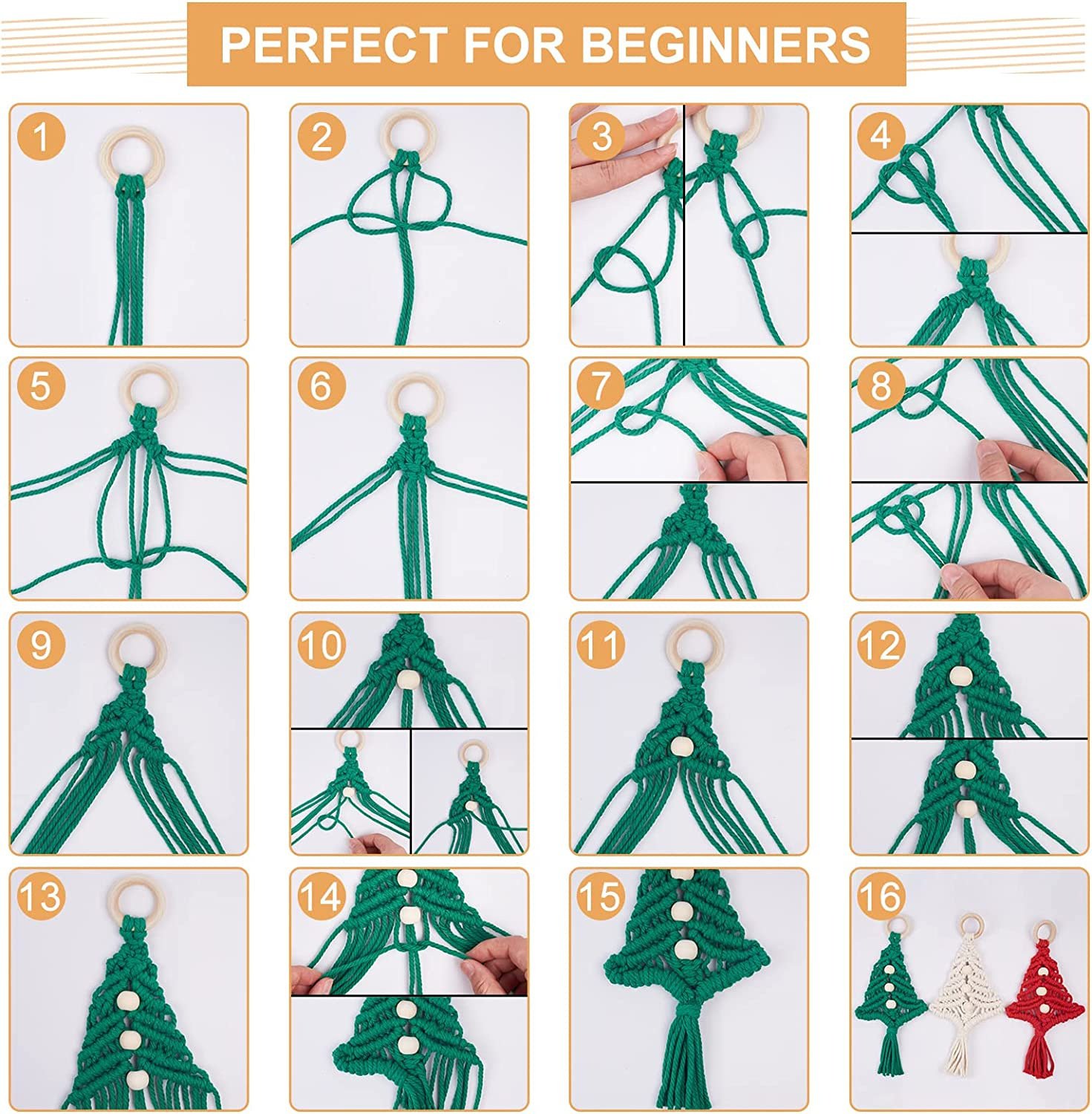 PERFECT FOR BEGINNERS

1

2

3

4

5

6

7

8

9

10

11

12

13

14

15

16