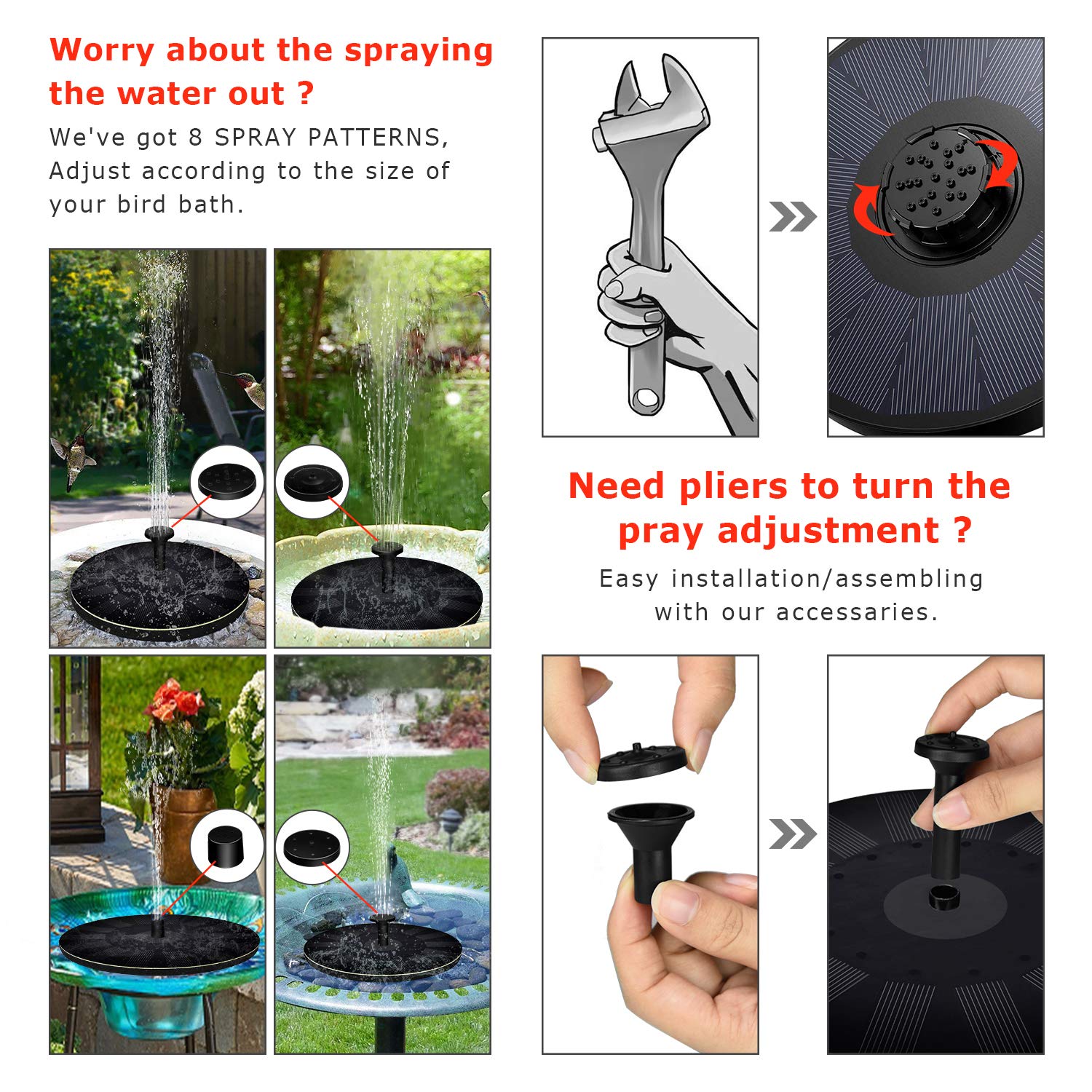 Worry about the spraying the water out ?

We've got 8 SPRAY PATTERNS, Adjust according to the size of your bird bath.

Need pliers to turn the pray adjustment ?

Easy installation/assembling with our accessaries.