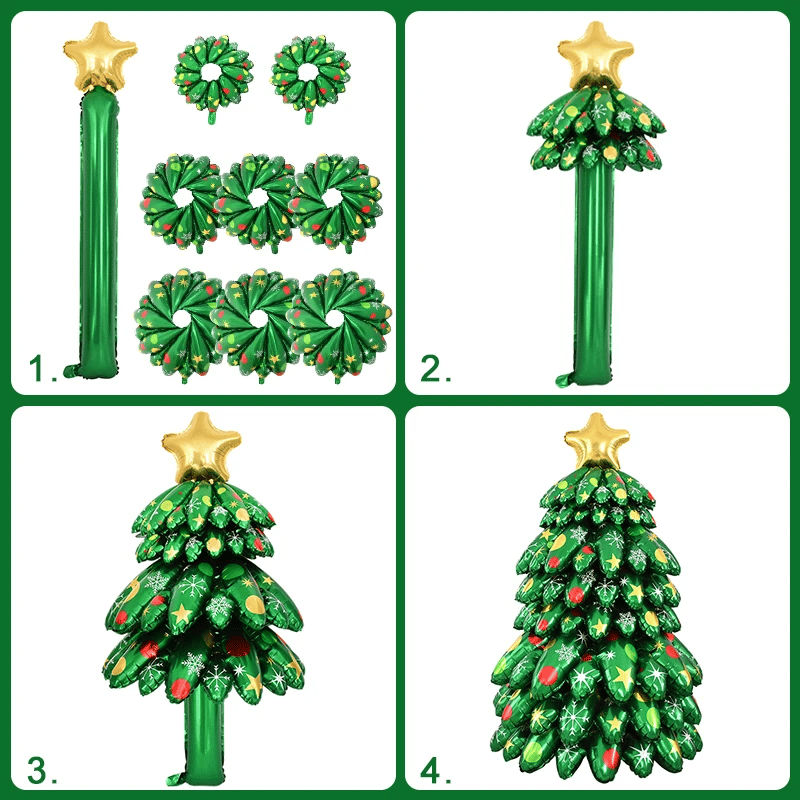 1.

2.

3.

4.