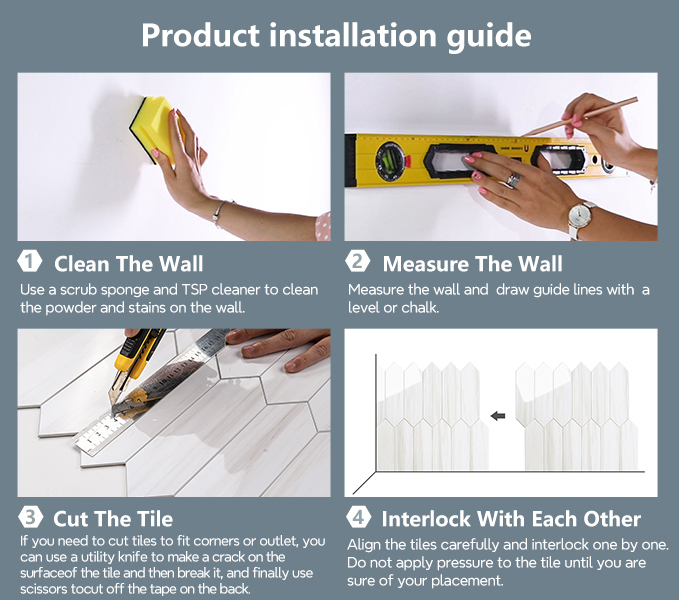 Product installation guide

1 Clean The Wall
Use a scrub sponge and TSP cleaner to clean the powder and stains on the wall.

2 Measure The Wall
Measure the wall and draw guide lines with a level or chalk.

3 Cut The Tile
If you need to cut tiles to fit corners or outlet, you can use a utility knife to make a crack on the surfaceof the tile and then break it, and finally use scissors tocut off the tape on the back.

4 Interlock With Each Other
Align the tiles carefully and interlock one by one. Do not apply pressure to the tile until you are sure of your placement.