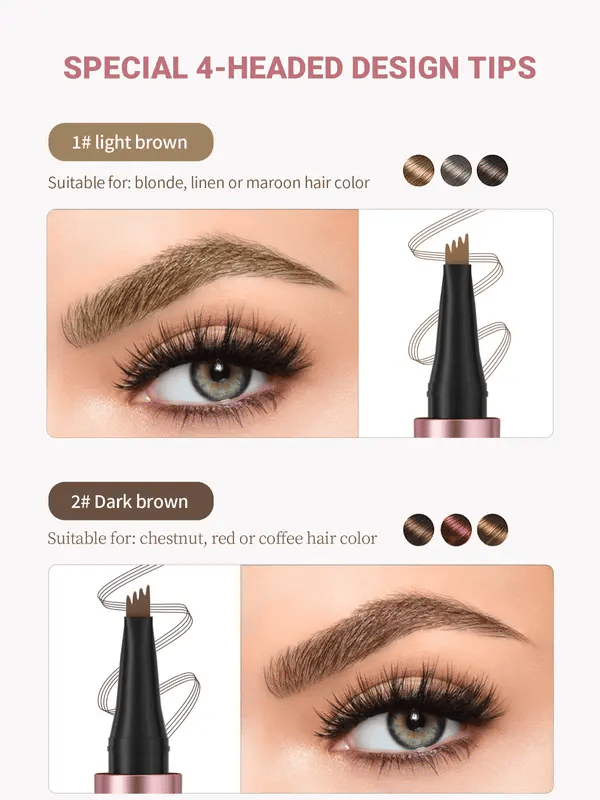 SPECIAL 4-HEADED DESIGN TIPS

1# light brown

Suitable for: blonde, linen or maroon hair color

2# Dark brown

Suitable for: chestnut, red or coffee hair color