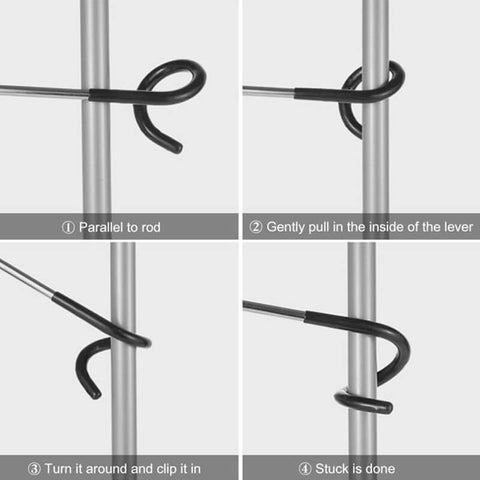 ① Parallel to rod

② Gently pull in the inside of the lever

③ Turn it around and clip it in

④ Stuck is done