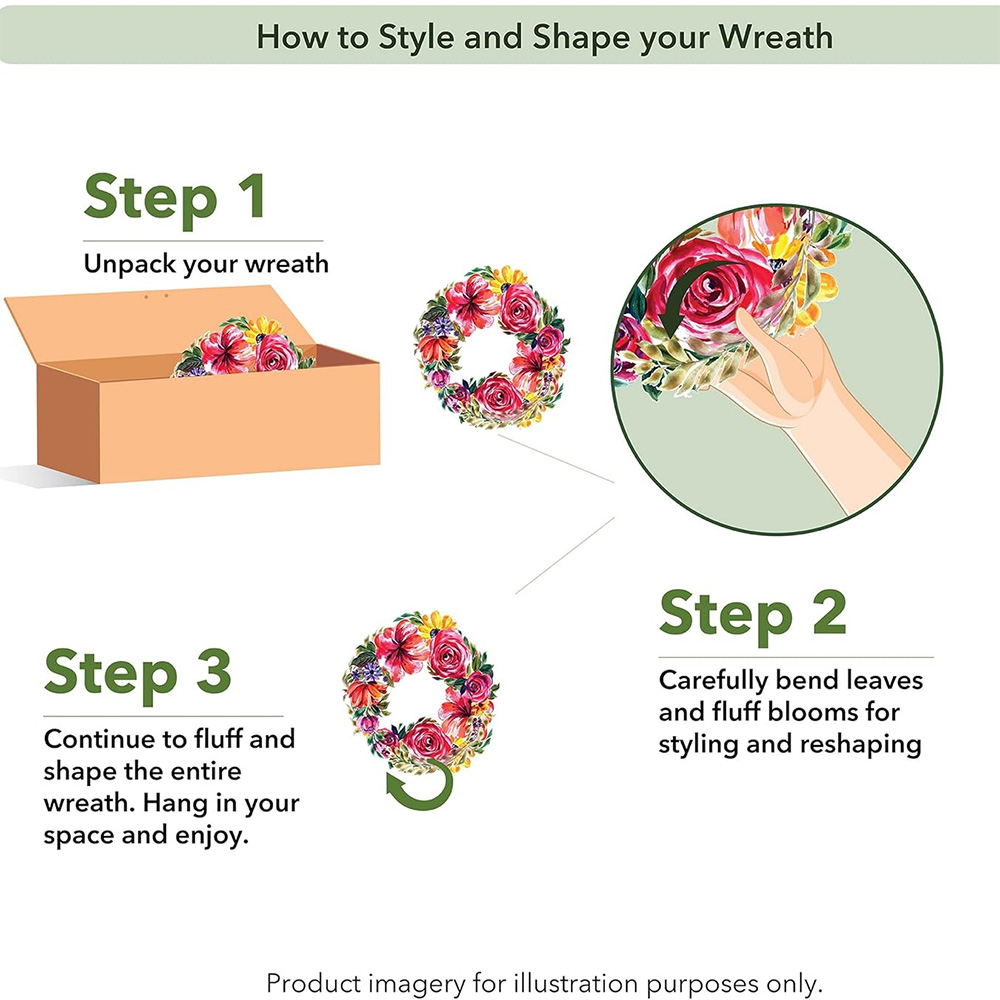 How to Style and Shape your Wreath

Step 1

Unpack your wreath

Step 2

Carefully bend leaves and fluff blooms for styling and reshaping

Step 3

Continue to fluff and shape the entire wreath. Hang in your space and enjoy.

Product imagery for illustration purposes only.