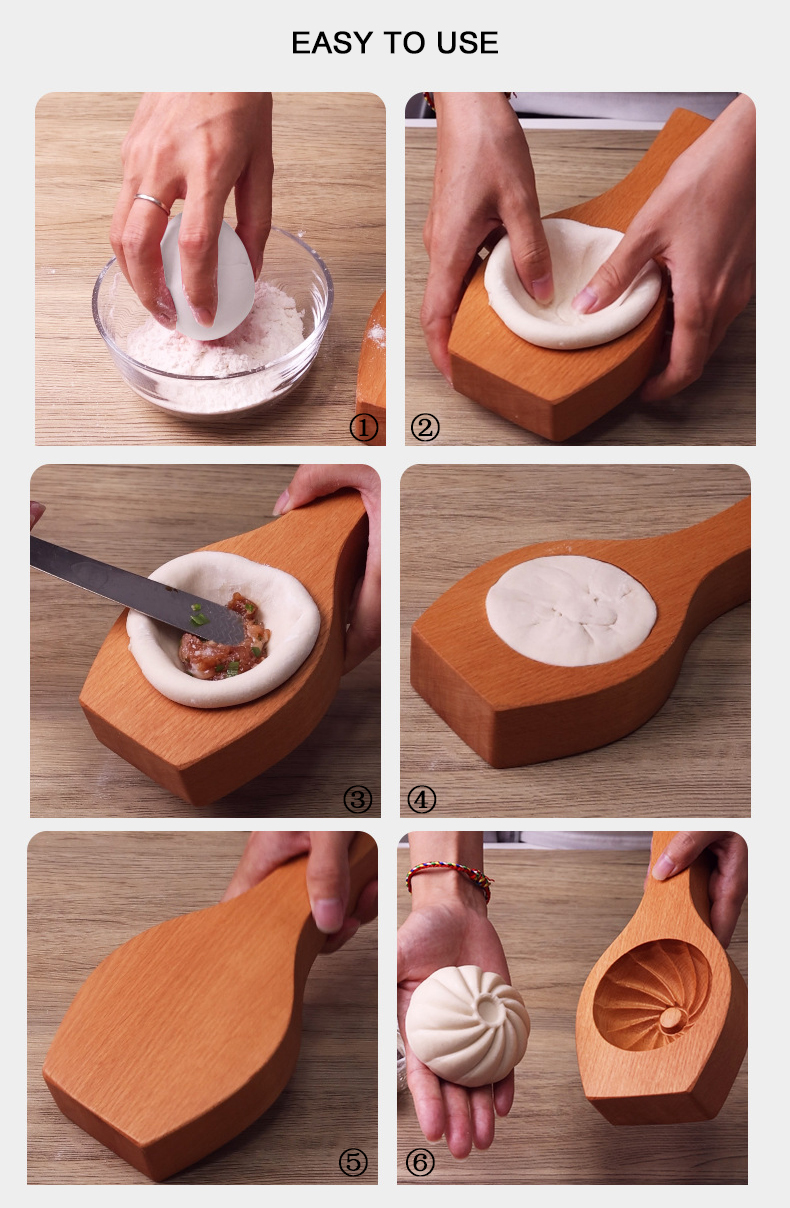 EASY TO USE

①

②

③

④

⑤

⑥