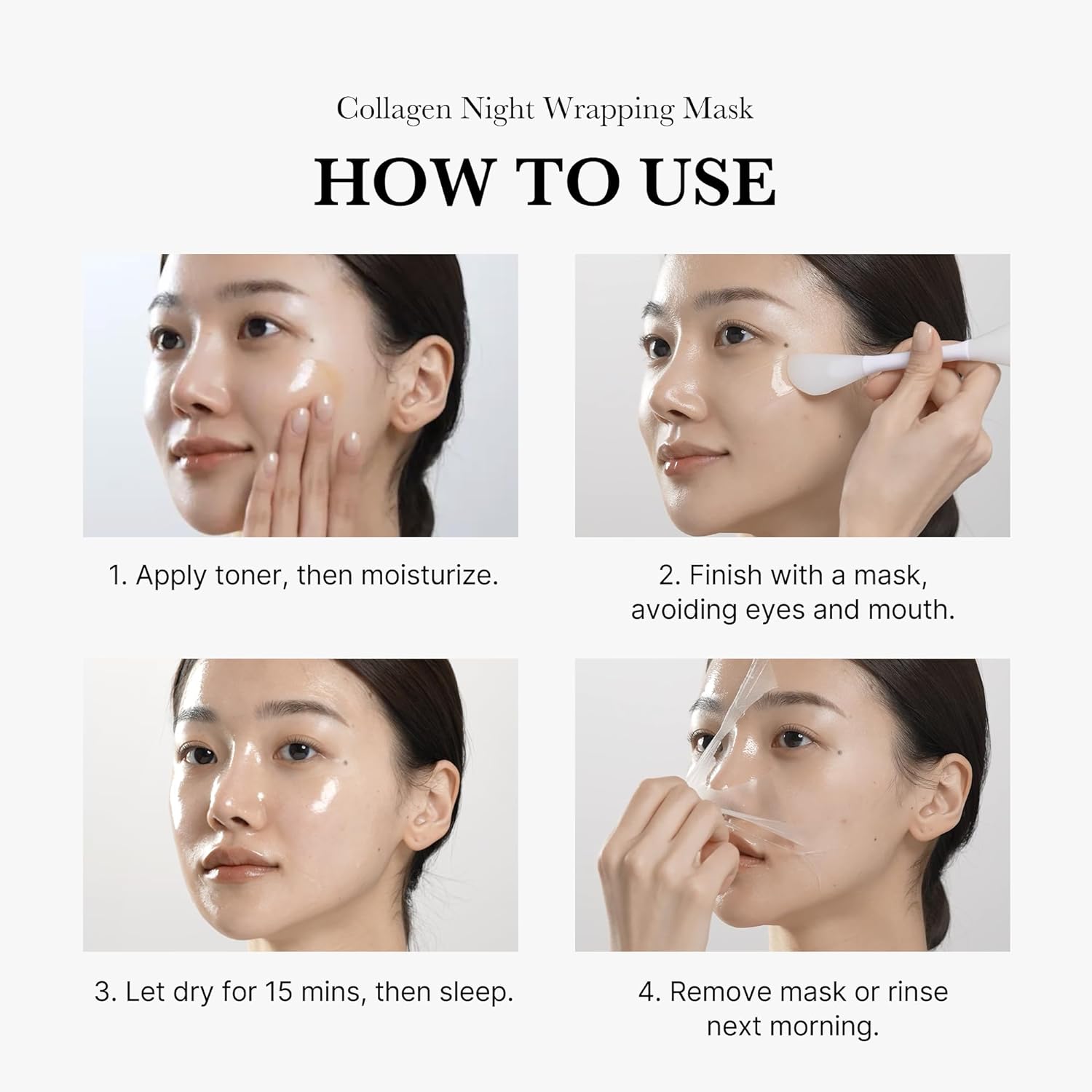 Collagen Night Wrapping Mask

HOW TO USE

1. Apply toner, then moisturize.

2. Finish with a mask, avoiding eyes and mouth.

3. Let dry for 15 mins, then sleep.

4. Remove mask or rinse next morning.