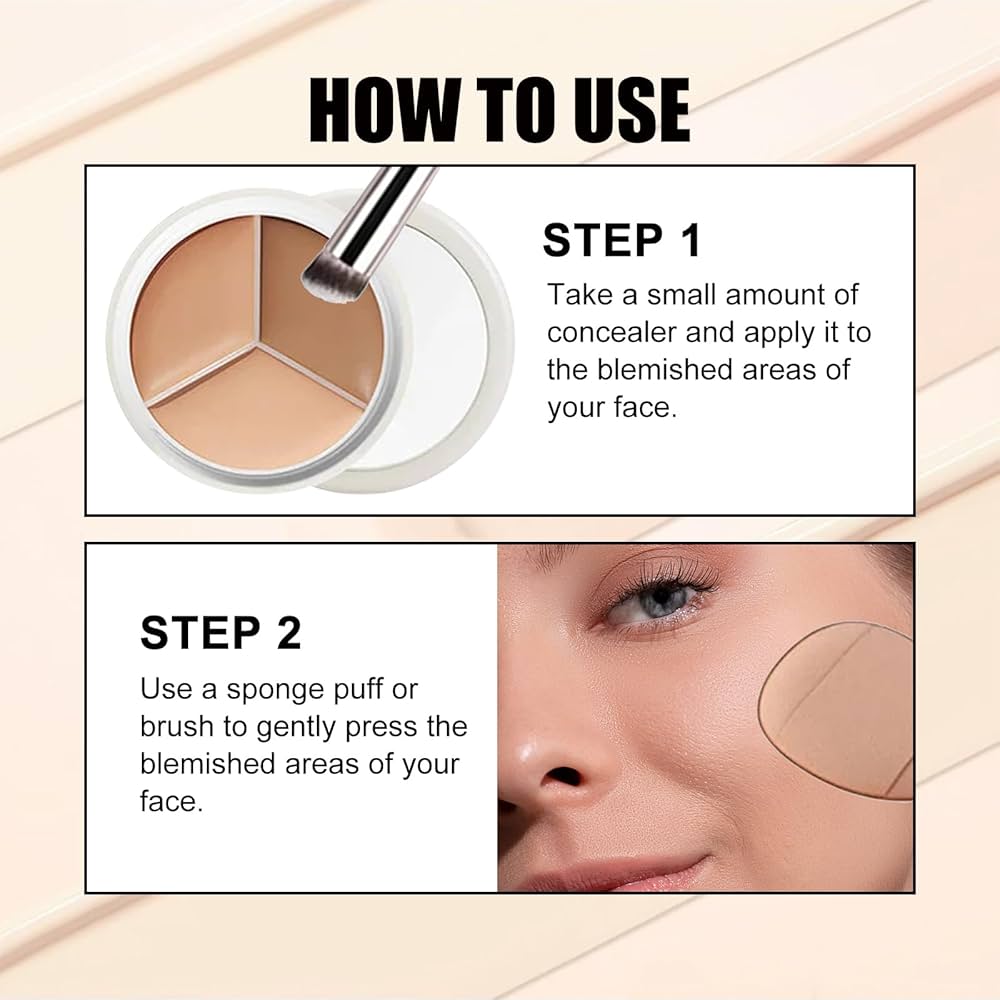 HOW TO USE

STEP 1

Take a small amount of concealer and apply it to the blemished areas of your face.

STEP 2

Use a sponge puff or brush to gently press the blemished areas of your face.