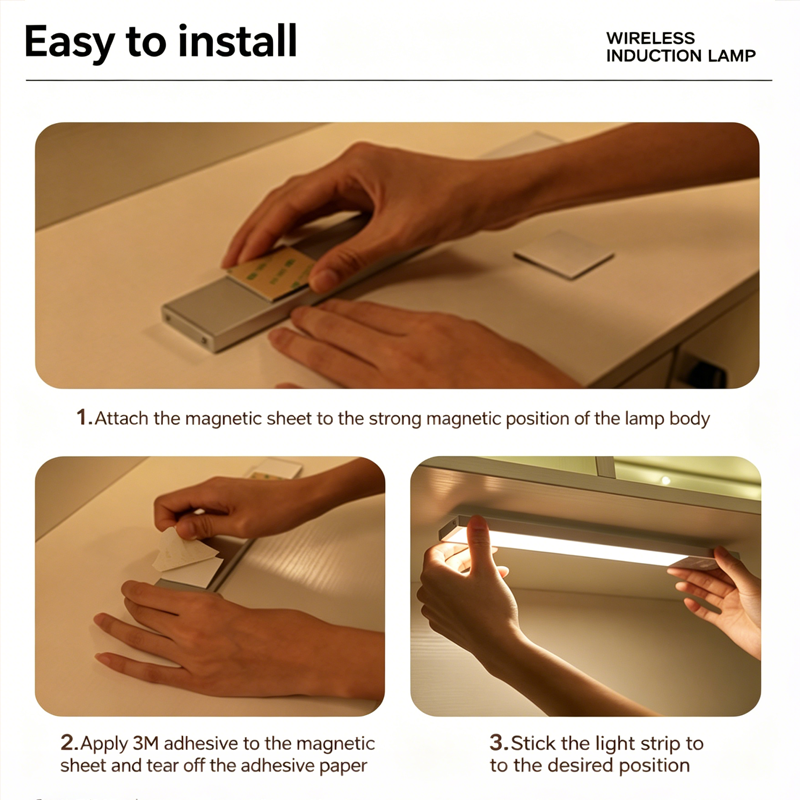 Easy to install

WIRELESS INDUCTION LAMP

1.Attach the magnetic sheet to the strong magnetic position of the lamp body

2.Apply 3M adhesive to the magnetic sheet and tear off the adhesive paper

3.Stick the light strip to to the desired position