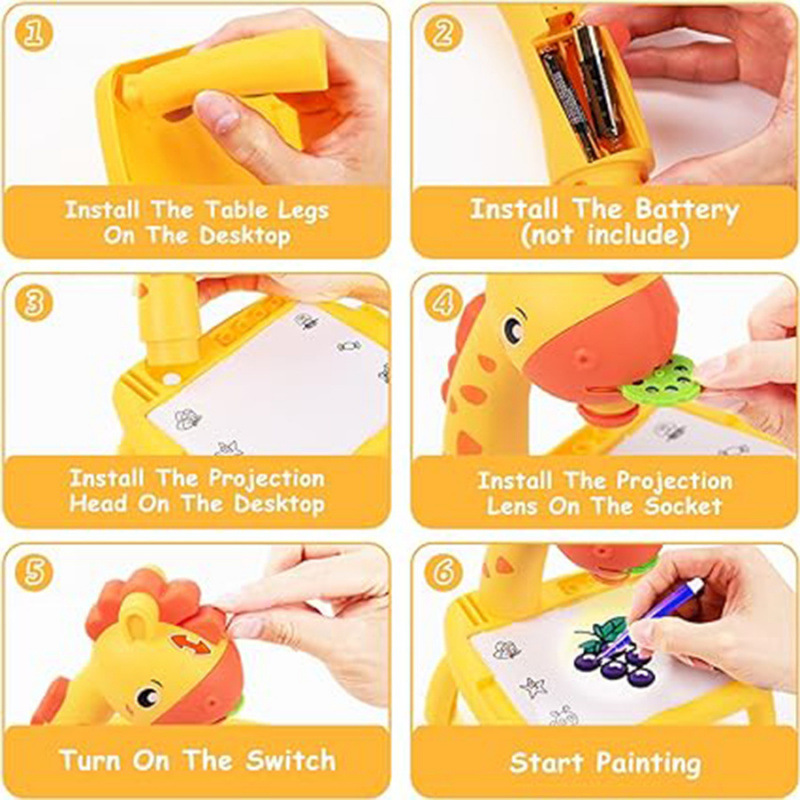 1

Install The Table Legs On The Desktop

2

Install The Battery (not include)

3

Install The Projection Head On The Desktop

4

Install The Projection Lens On The Socket

5

Turn On The Switch

6

Start Painting