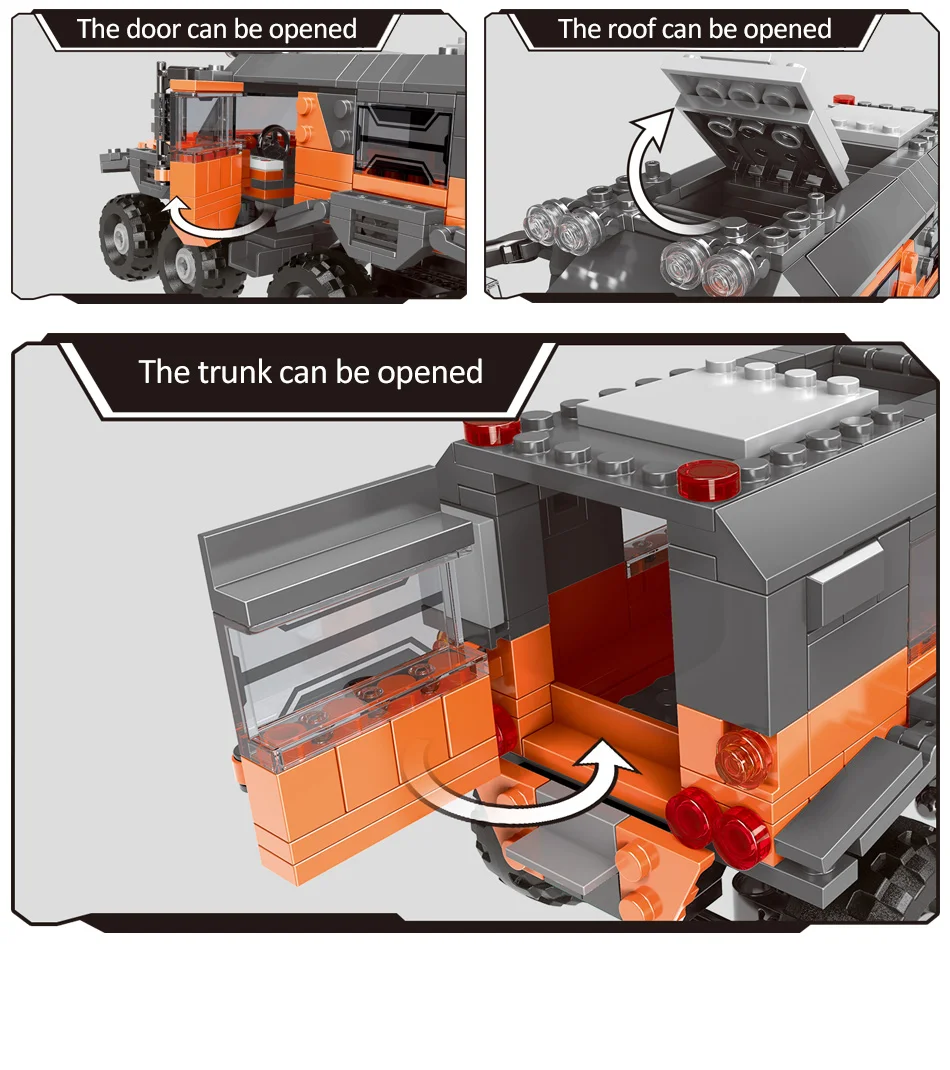 The door can be opened

The roof can be opened

The trunk can be opened