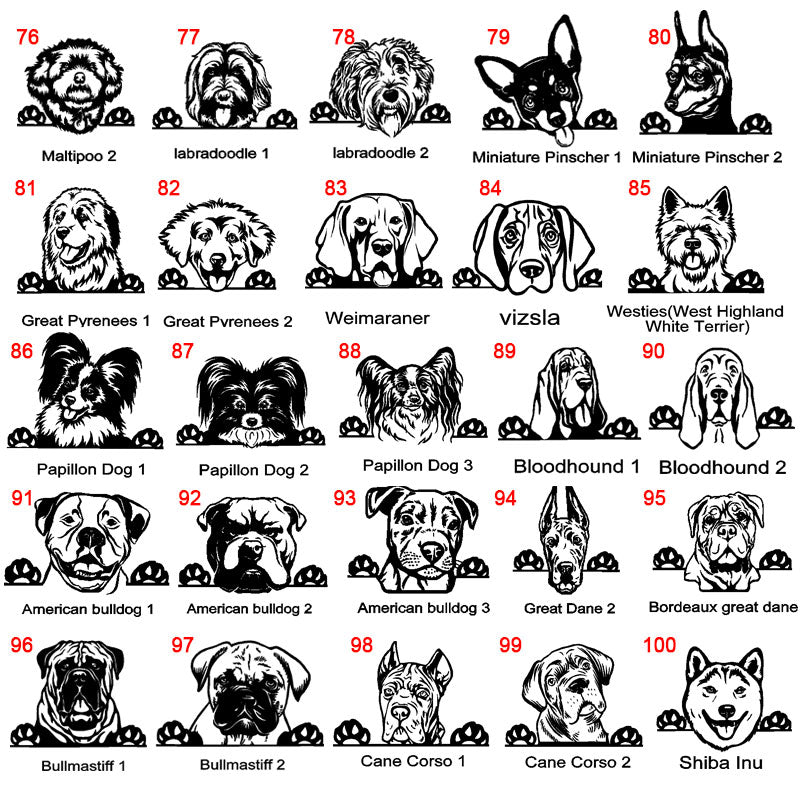 76
Maltipoo 2

77
labradoodle 1

78
labradoodle 2

79
Miniature Pinscher 1

80
Miniature Pinscher 2

81
Great Pyrenees 1

82
Great Pyrenees 2

83
Weimaraner

84
vizsla

85
Westies(West Highland White Terrier)

86
Papillon Dog 1

87
Papillon Dog 2

88
Papillon Dog 3

89
Bloodhound 1

90
Bloodhound 2

91
American bulldog 1

92
American bulldog 2

93
American bulldog 3

94
Great Dane 2

95
Bordeaux great dane

96
Bullmastiff 1

97
Bullmastiff 2

98
Cane Corso 1

99
Cane Corso 2

100
Shiba Inu