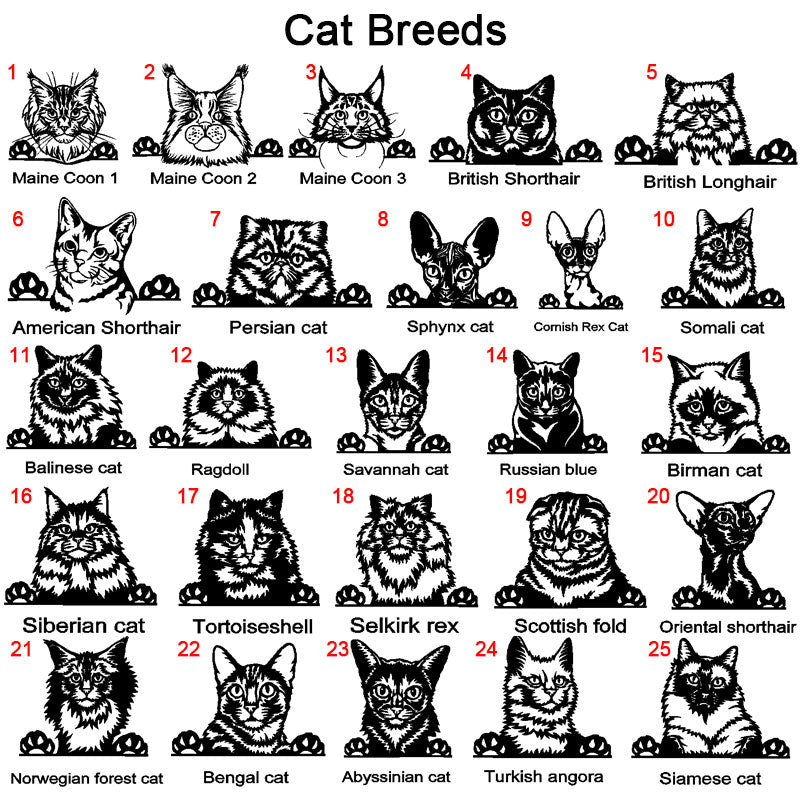 Cat Breeds

1
Maine Coon 1

2
Maine Coon 2

3
Maine Coon 3

4
British Shorthair

5
British Longhair

6
American Shorthair

7
Persian cat

8
Sphynx cat

9
Cornish Rex Cat

10
Somali cat

11
Balinese cat

12
Ragdoll

13
Savannah cat

14
Russian blue

15
Birman cat

16
Siberian cat

17
Tortoiseshell

18
Selkirk rex

19
Scottish fold

20
Oriental shorthair

21
Norwegian forest cat

22
Bengal cat

23
Abyssinian cat

24
Turkish angora

25
Siamese cat