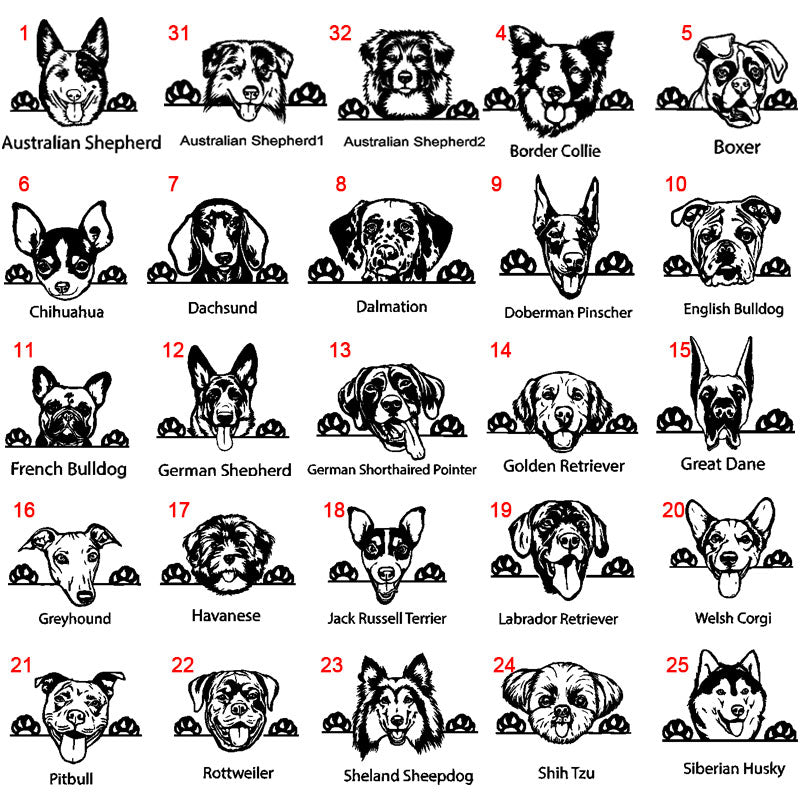 1
Australian Shepherd

31
Australian Shepherd1

32
Australian Shepherd2

4
Border Collie

5
Boxer

6
Chihuahua

7
Dachsund

8
Dalmation

9
Doberman Pinscher

10
English Bulldog

11
French Bulldog

12
German Shepherd

13
German Shorthaired Pointer

14
Golden Retriever

15
Great Dane

16
Greyhound

17
Havanese

18
Jack Russell Terrier

19
Labrador Retriever

20
Welsh Corgi

21
Pitbull

22
Rottweiler

23
Sheland Sheepdog

24
Shih Tzu

25
Siberian Husky