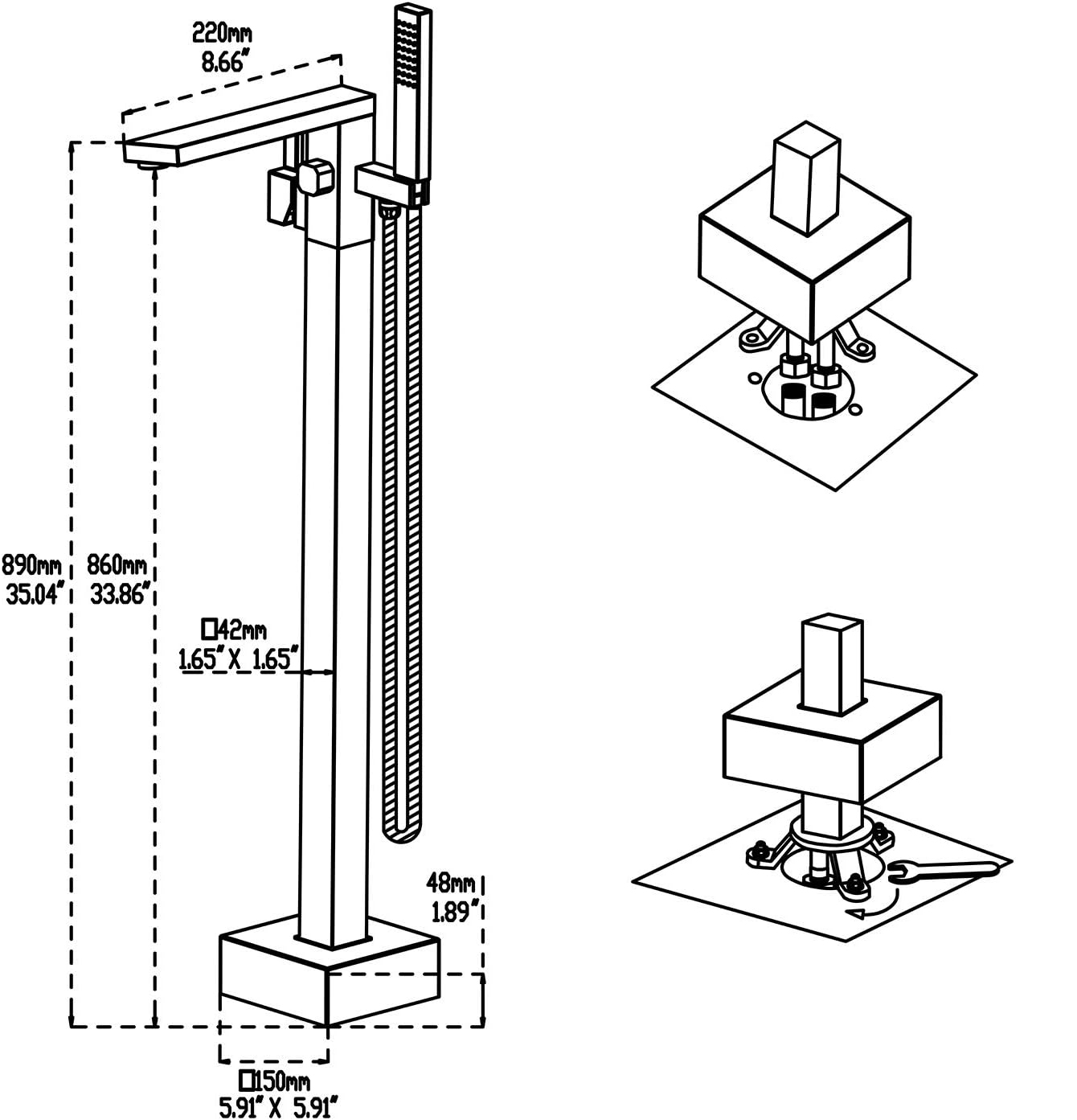 220mm
8.66"

890mm
35.04"

860mm
33.86"

□42mm
1.65" X 1.65"

48mm
1.89"

□150mm
5.91" X 5.91"