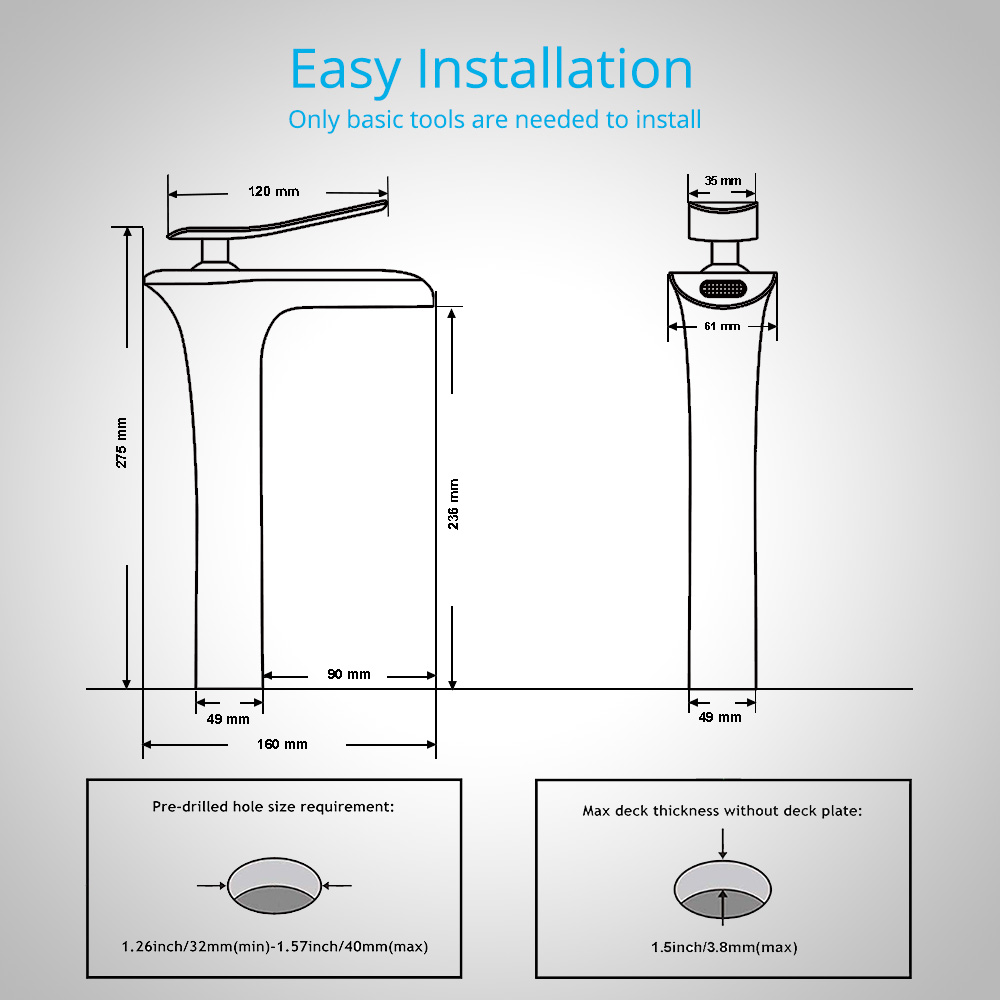 Easy Installation
Only basic tools are needed to install

120 mm
275 mm
236 mm
90 mm
49 mm
160 mm

35 mm
61 mm
49 mm

Pre-drilled hole size requirement:
1.26inch/32mm(min)-1.57inch/40mm(max)

Max deck thickness without deck plate:
1.5inch/3.8mm(max)