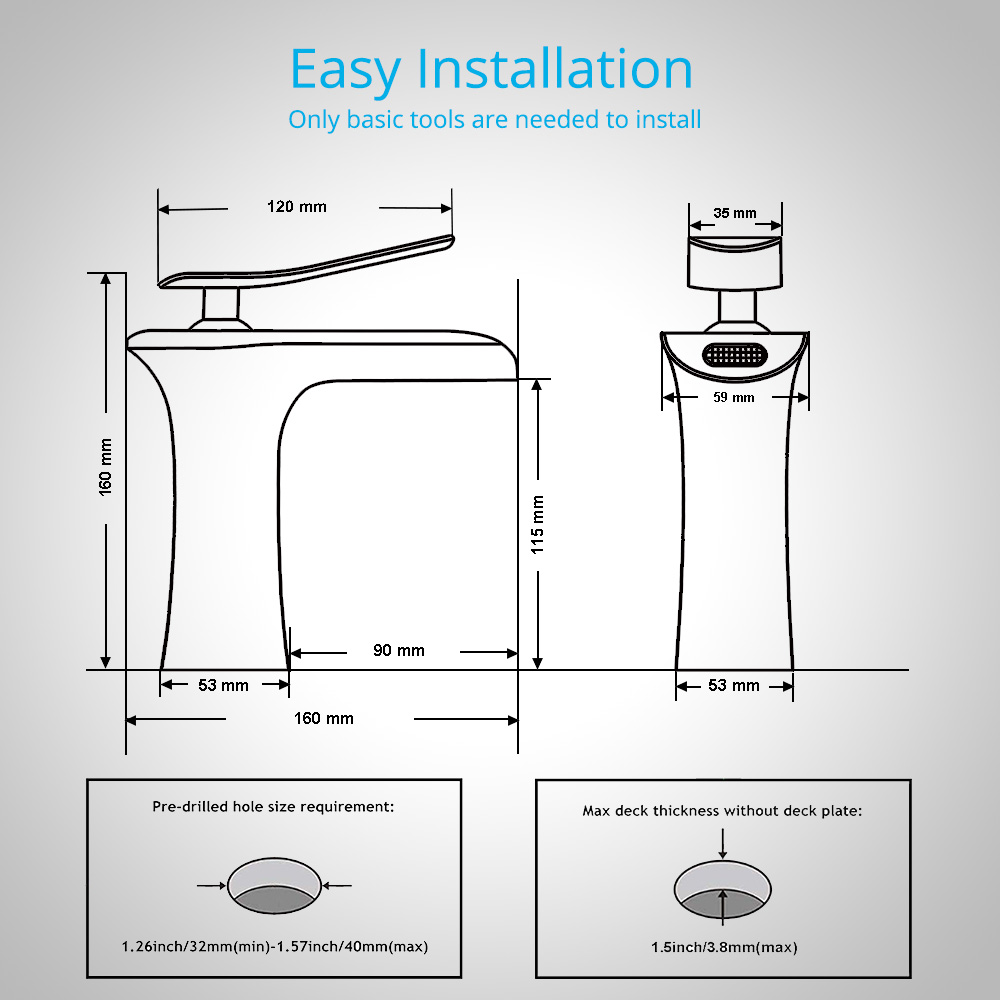 Easy Installation
Only basic tools are needed to install

120 mm
160 mm
115 mm
90 mm
53 mm
160 mm

35 mm
59 mm
53 mm

Pre-drilled hole size requirement:
1.26inch/32mm(min)-1.57inch/40mm(max)

Max deck thickness without deck plate:
1.5inch/3.8mm(max)