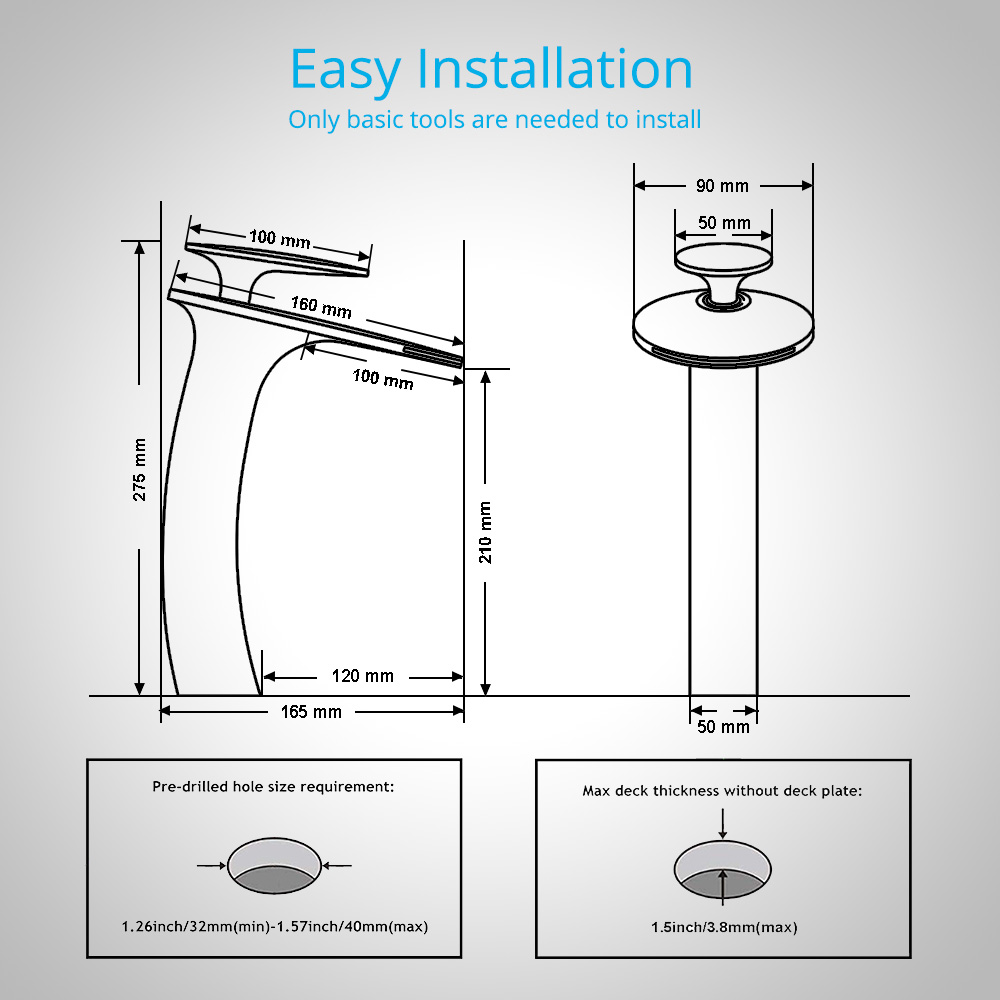 Easy Installation
Only basic tools are needed to install

100 mm
160 mm
100 mm
275 mm
210 mm
120 mm
165 mm

90 mm
50 mm
50 mm

Pre-drilled hole size requirement:
1.26inch/32mm(min)-1.57inch/40mm(max)

Max deck thickness without deck plate:
1.5inch/3.8mm(max)