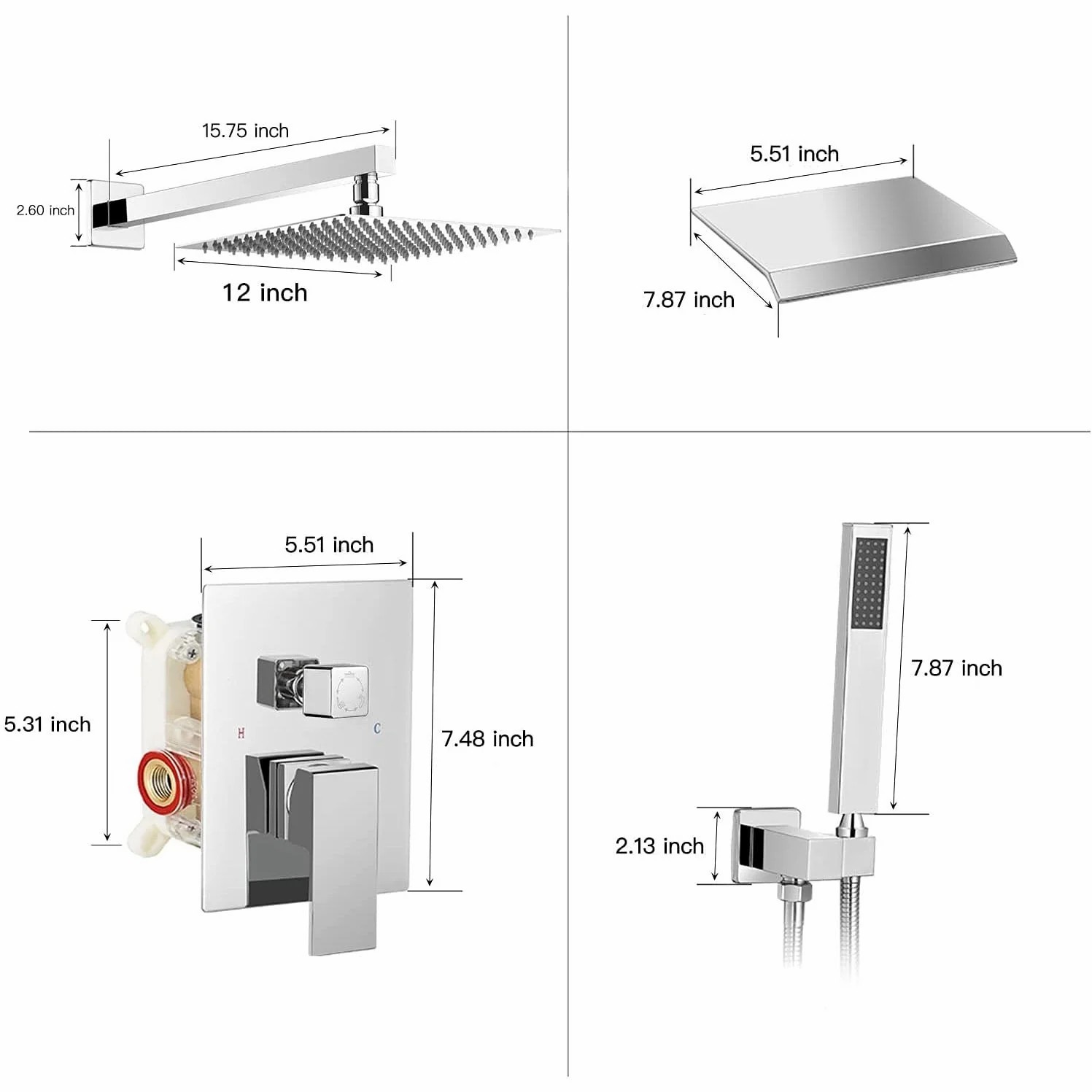 15.75 inch
2.60 inch
12 inch

5.51 inch
7.87 inch

5.51 inch
5.31 inch
H
C
7.48 inch

7.87 inch
2.13 inch