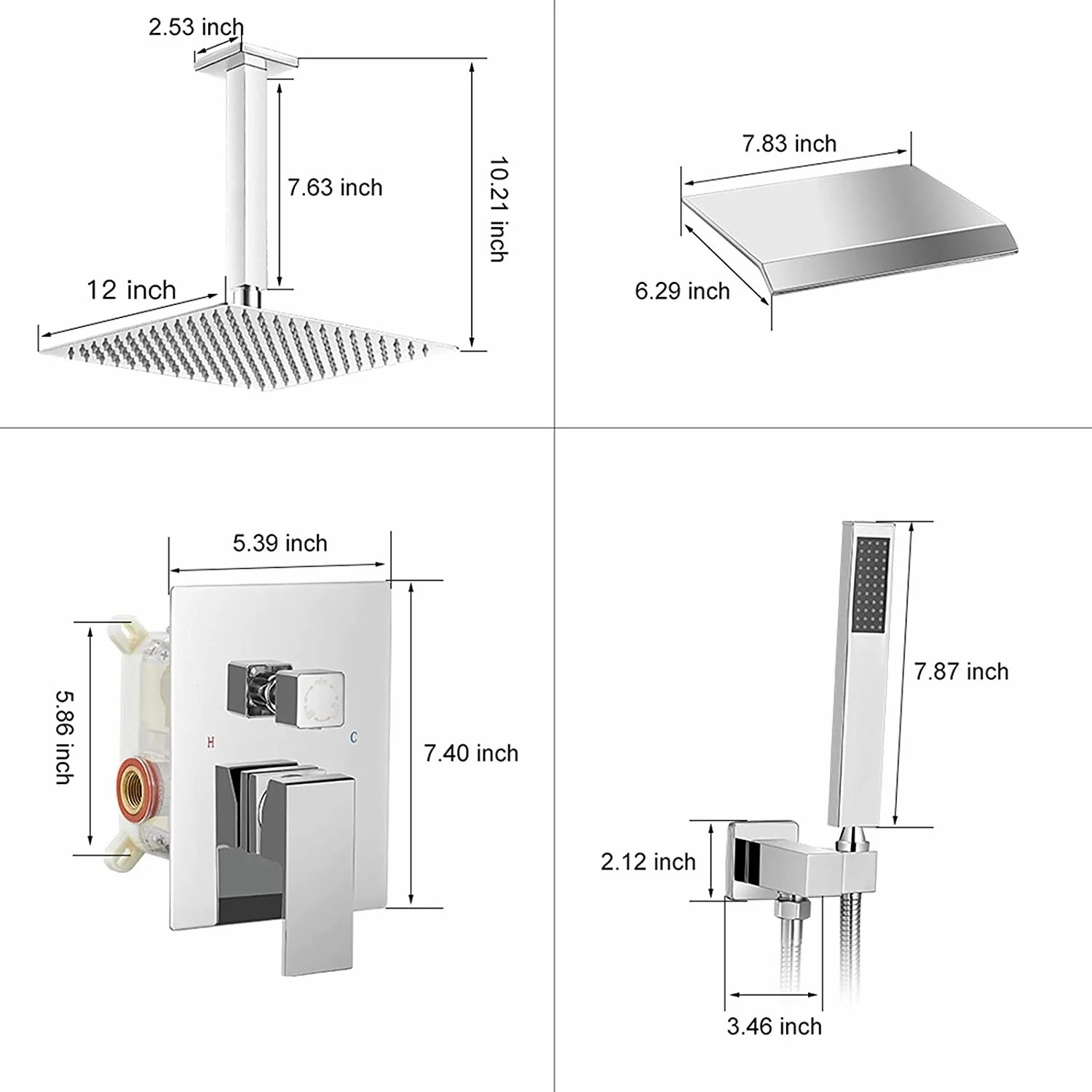 2.53 inch

7.63 inch

10.21 inch

12 inch

7.83 inch

6.29 inch

5.39 inch

5.86 inch

H

C

7.40 inch

7.87 inch

2.12 inch

3.46 inch