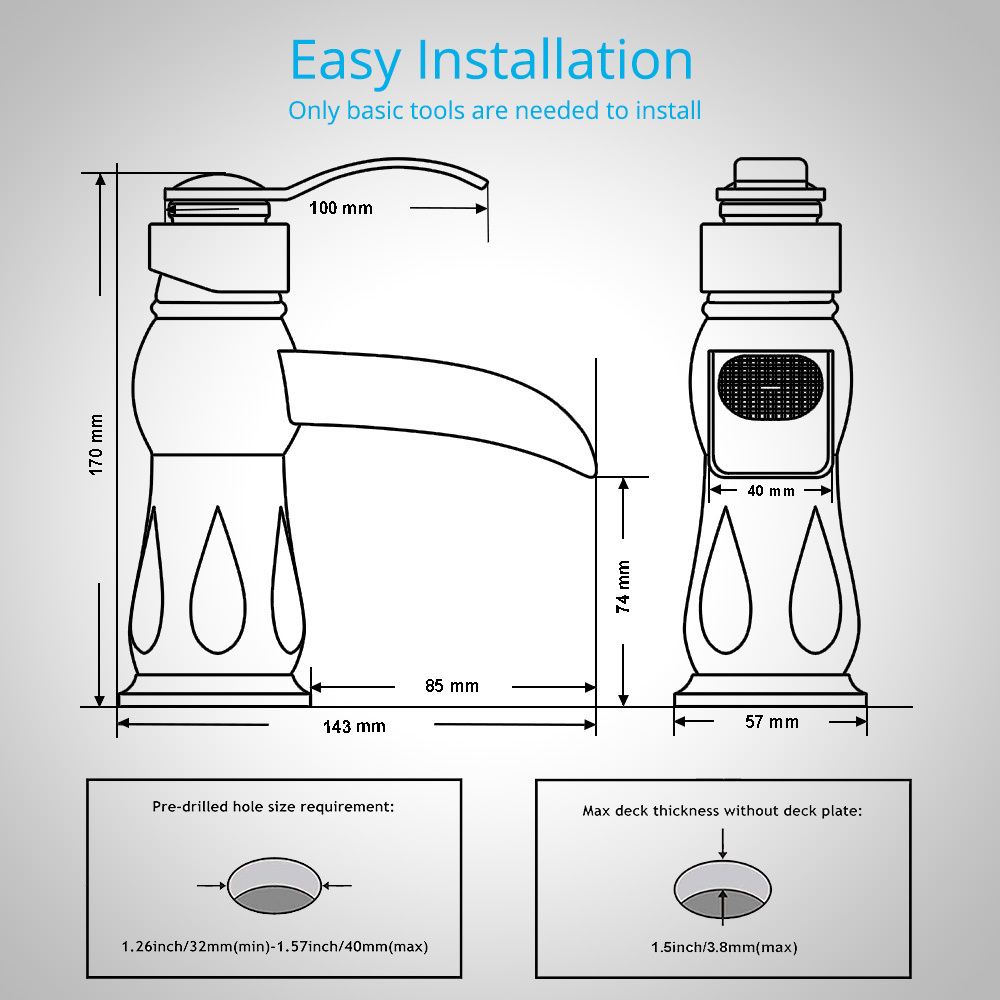 Easy Installation
Only basic tools are needed to install

100 mm
170 mm
74 mm
85 mm
143 mm
40 mm
57 mm

Pre-drilled hole size requirement:
1.26inch/32mm(min)-1.57inch/40mm(max)

Max deck thickness without deck plate:
1.5inch/3.8mm(max)