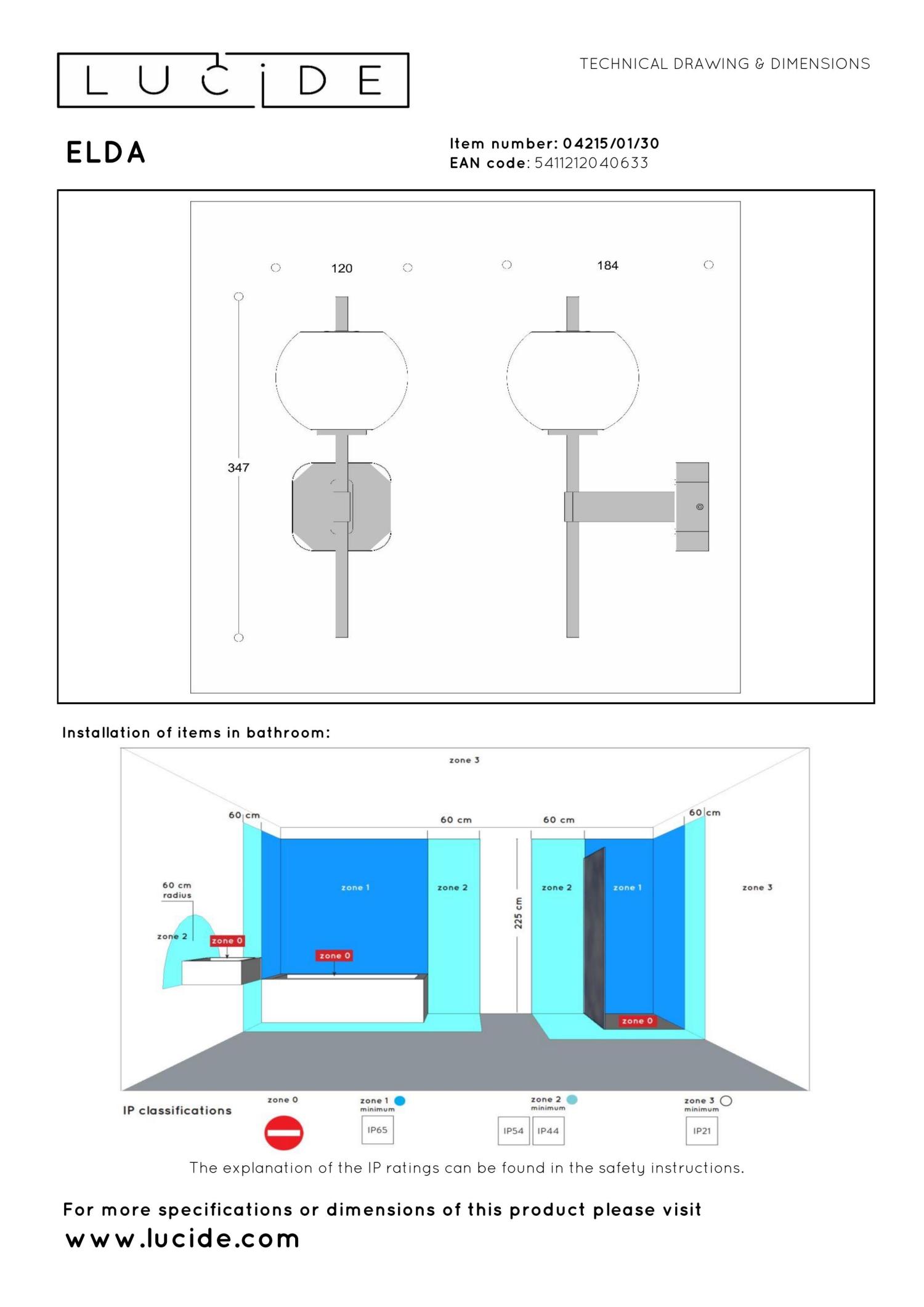 LUCIDE

TECHNICAL DRAWING & DIMENSIONS

ELDA

Item number: 04215/01/30
EAN code: 5411212040633

120

184

347

Installation of items in bathroom:

zone 3

60 cm

60 cm

60 cm

60 cm

60 cm radius

zone 2

zone 0

zone 1

zone 0

zone 2

225 cm

zone 2

zone 1

zone 0

zone 3

IP classifications

zone 0

zone 1 minimum

IP65

zone 2 minimum

IP54

IP44

zone 3 minimum

IP21

The explanation of the IP ratings can be found in the safety instructions.

For more specifications or dimensions of this product please visit
www.lucide.com