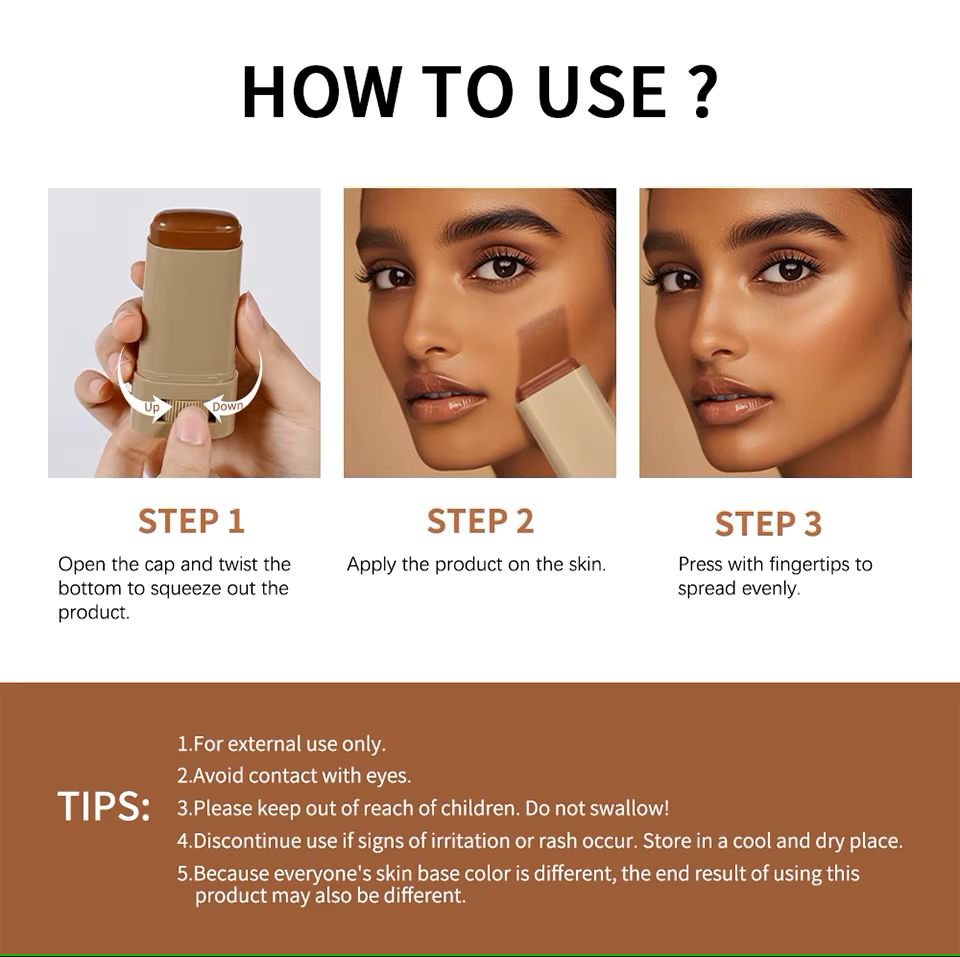 HOW TO USE ?

Up

Down

STEP 1

Open the cap and twist the bottom to squeeze out the product.

STEP 2

Apply the product on the skin.

STEP 3

Press with fingertips to spread evenly.

TIPS:

1.For external use only.
2.Avoid contact with eyes.
3.Please keep out of reach of children. Do not swallow!
4.Discontinue use if signs of irritation or rash occur. Store in a cool and dry place.
5.Because everyone's skin base color is different, the end result of using this product may also be different.