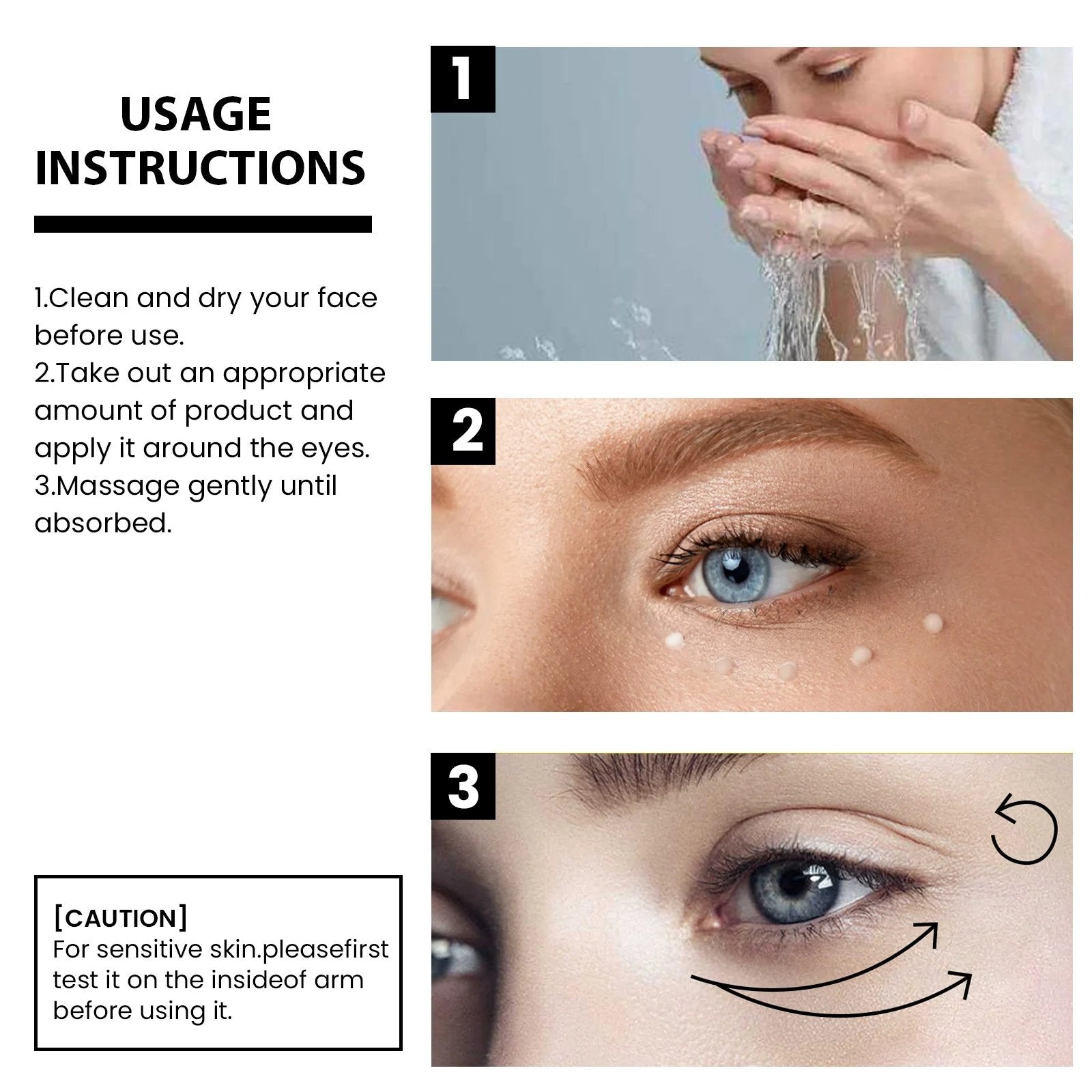 USAGE INSTRUCTIONS

1.Clean and dry your face before use.
2.Take out an appropriate amount of product and apply it around the eyes.
3.Massage gently until absorbed.

[CAUTION]
For sensitive skin.pleasefirst test it on the insideof arm before using it.

1

2

3