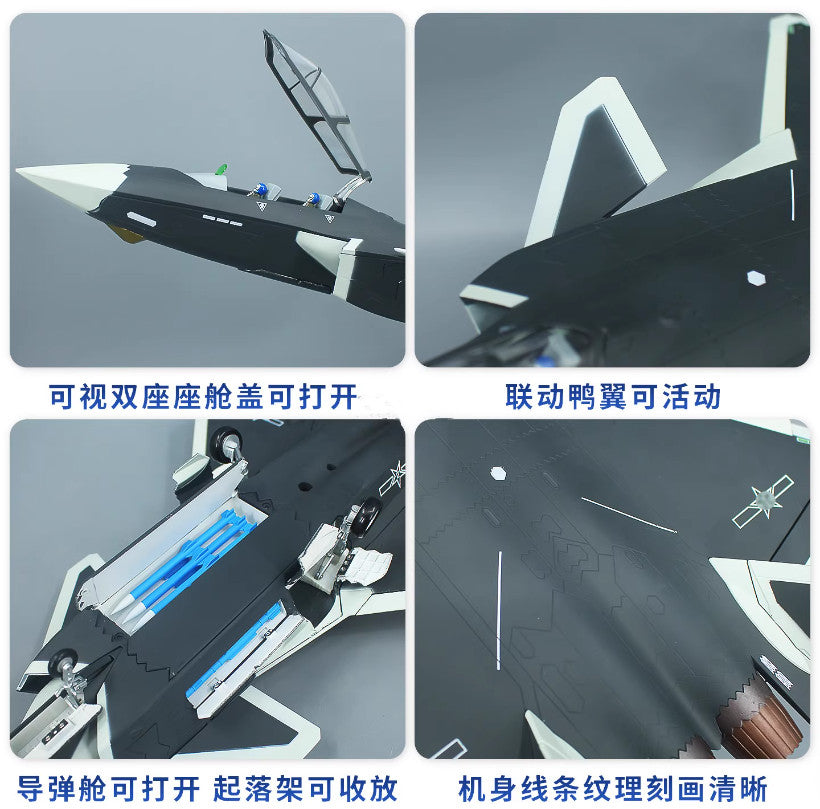 可视双座座舱盖可打开

联动鸭翼可活动

导弹舱可打开 起落架可收放

机身线条纹理刻画清晰