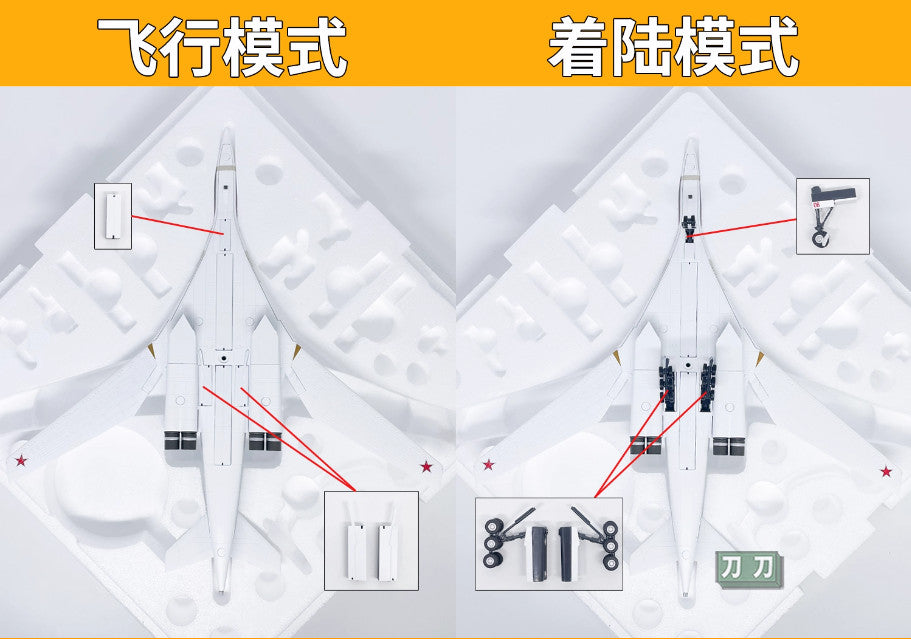 飞行模式

着陆模式

刀刀