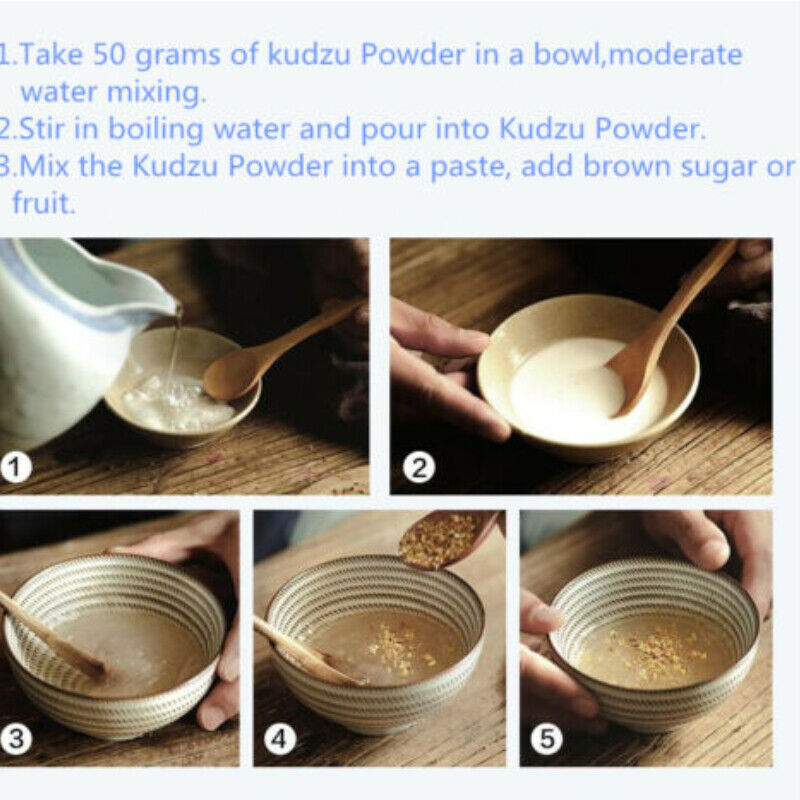 1.Take 50 grams of kudzu Powder in a bowl,moderate water mixing.
2.Stir in boiling water and pour into Kudzu Powder.
3.Mix the Kudzu Powder into a paste, add brown sugar or fruit.

1
2
3
4
5