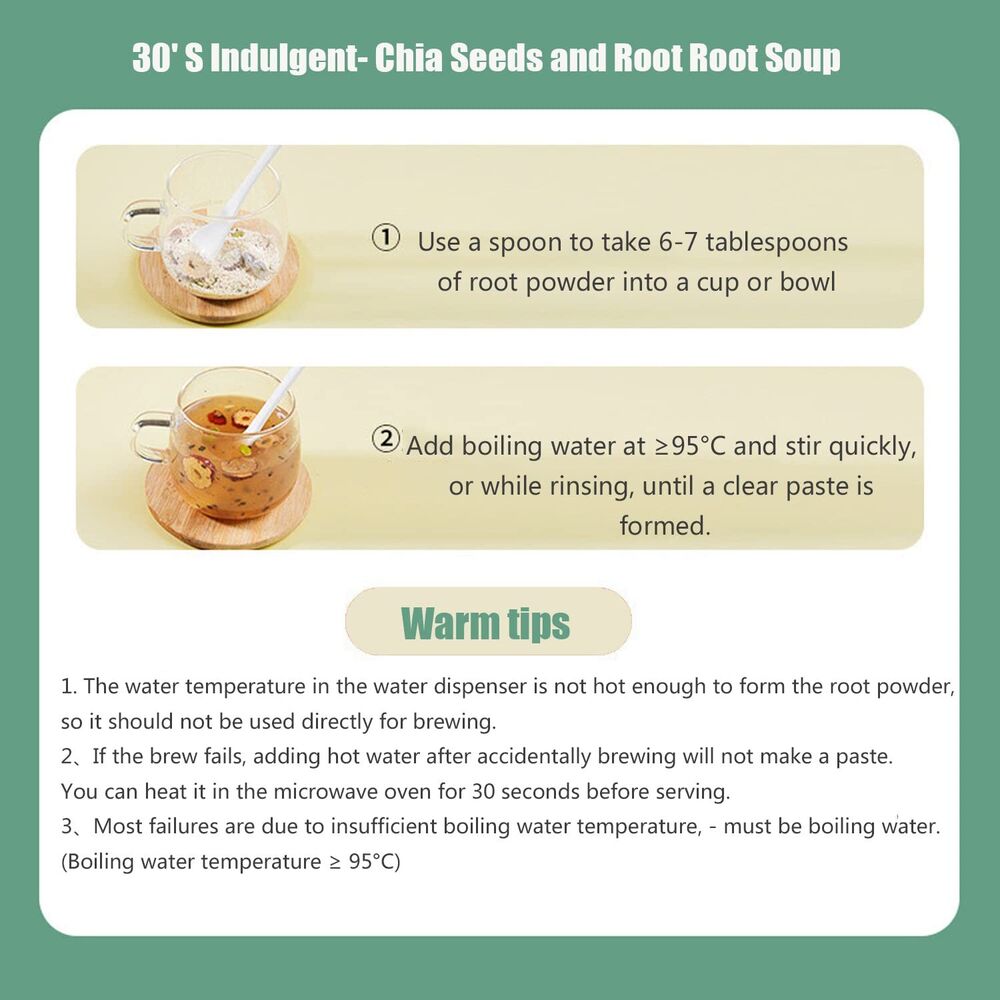 30' S Indulgent- Chia Seeds and Root Root Soup

① Use a spoon to take 6-7 tablespoons of root powder into a cup or bowl

② Add boiling water at ≥95°C and stir quickly, or while rinsing, until a clear paste is formed.

Warm tips

1. The water temperature in the water dispenser is not hot enough to form the root powder, so it should not be used directly for brewing.
2、If the brew fails, adding hot water after accidentally brewing will not make a paste. You can heat it in the microwave oven for 30 seconds before serving.
3、Most failures are due to insufficient boiling water temperature, - must be boiling water. (Boiling water temperature ≥ 95°C)