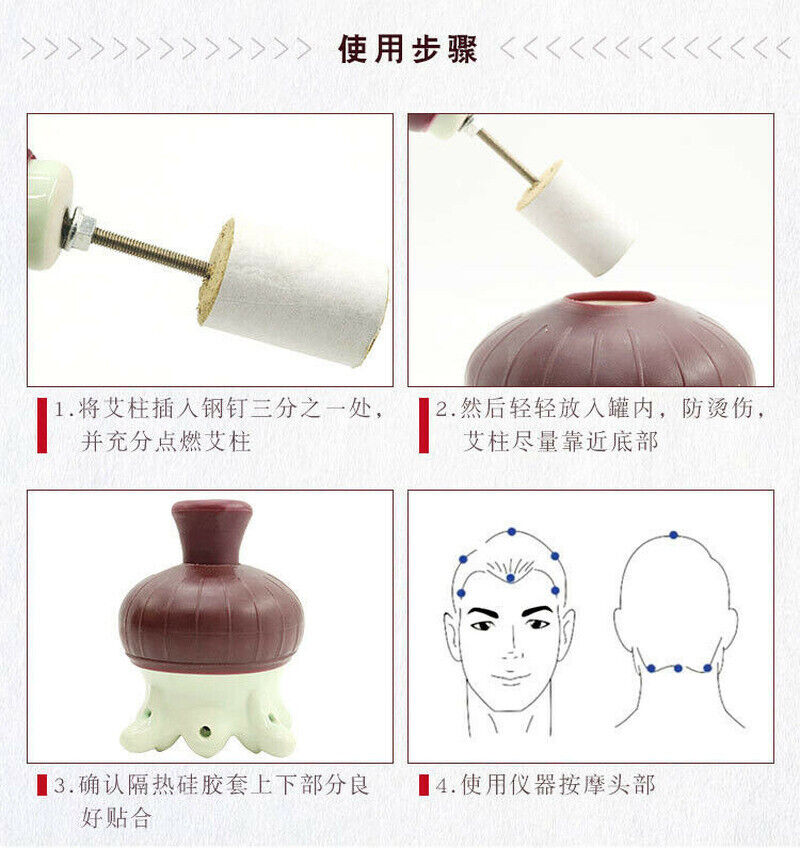 使用步骤

1.将艾柱插入钢钉三分之一处，并充分点燃艾柱

2.然后轻轻放入罐内，防烫伤，艾柱尽量靠近底部

3.确认隔热硅胶套上下部分良好贴合

4.使用仪器按摩头部