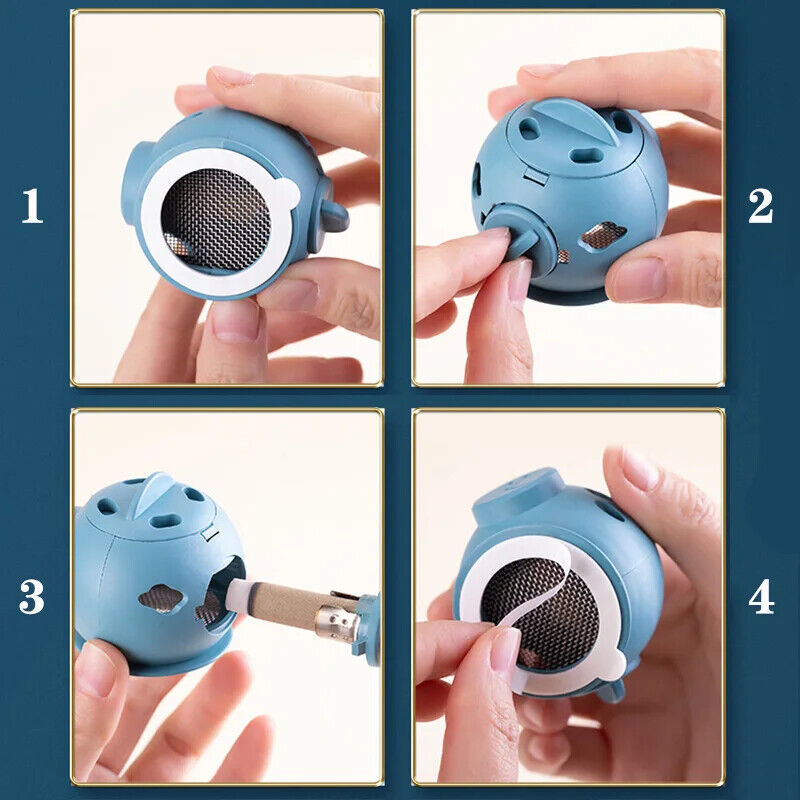 1

2

3

4