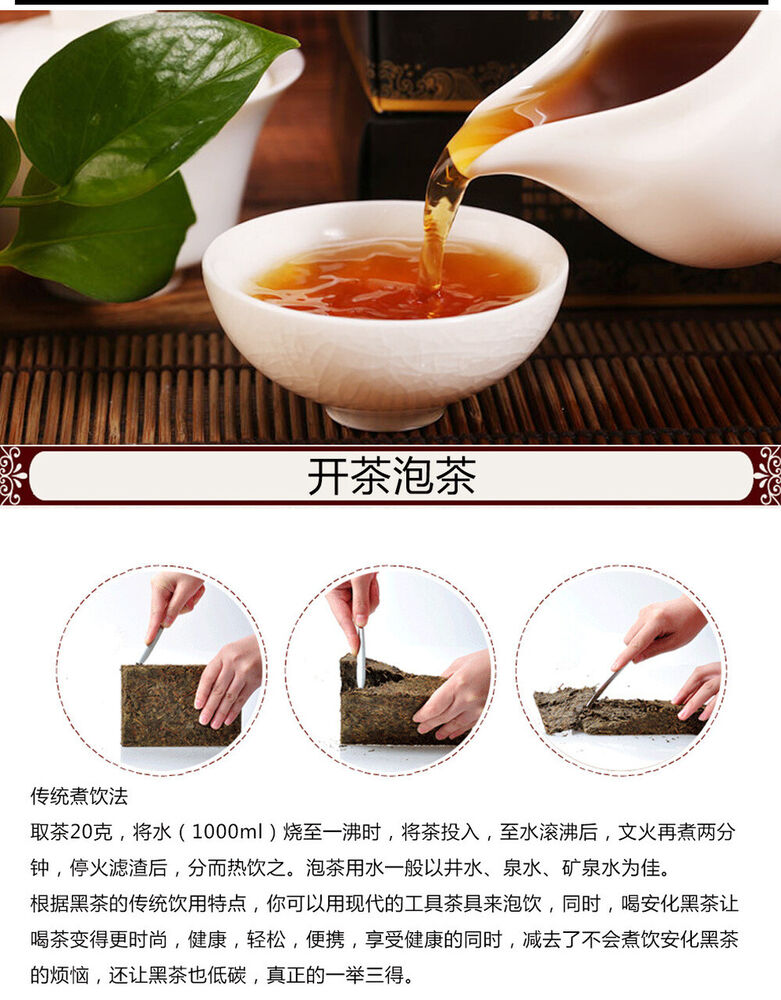 开茶泡茶

传统煮饮法

取茶20克，将水（1000ml）烧至一沸时，将茶投入，至水滚沸后，文火再煮两分钟，停火滤渣后，分而热饮之。泡茶用水一般以井水、泉水、矿泉水为佳。

根据黑茶的传统饮用特点，你可以用现代的工具茶具来泡饮，同时，喝安化黑茶让喝茶变得更时尚，健康，轻松，便携，享受健康的同时，减去了不会煮饮安化黑茶的烦恼，还让黑茶也低碳，真正的一举三得。