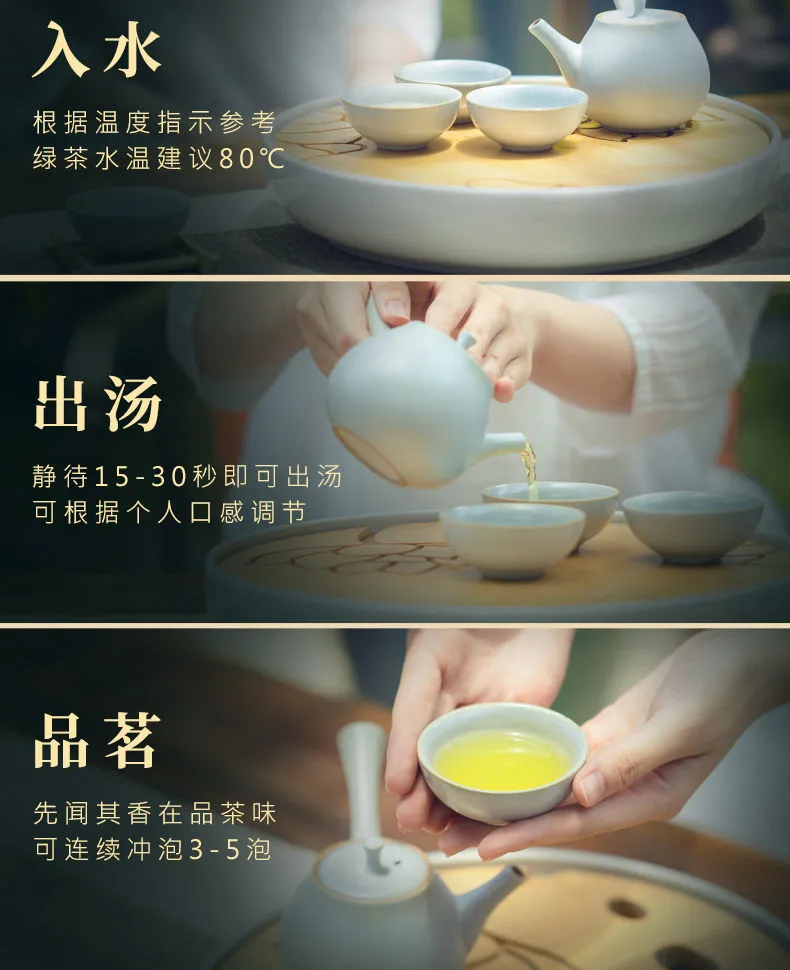 入水

根据温度指示参考
绿茶水温建议80℃

出汤

静待15-30秒即可出汤
可根据个人口感调节

品茗

先闻其香在品茶味
可连续冲泡3-5泡